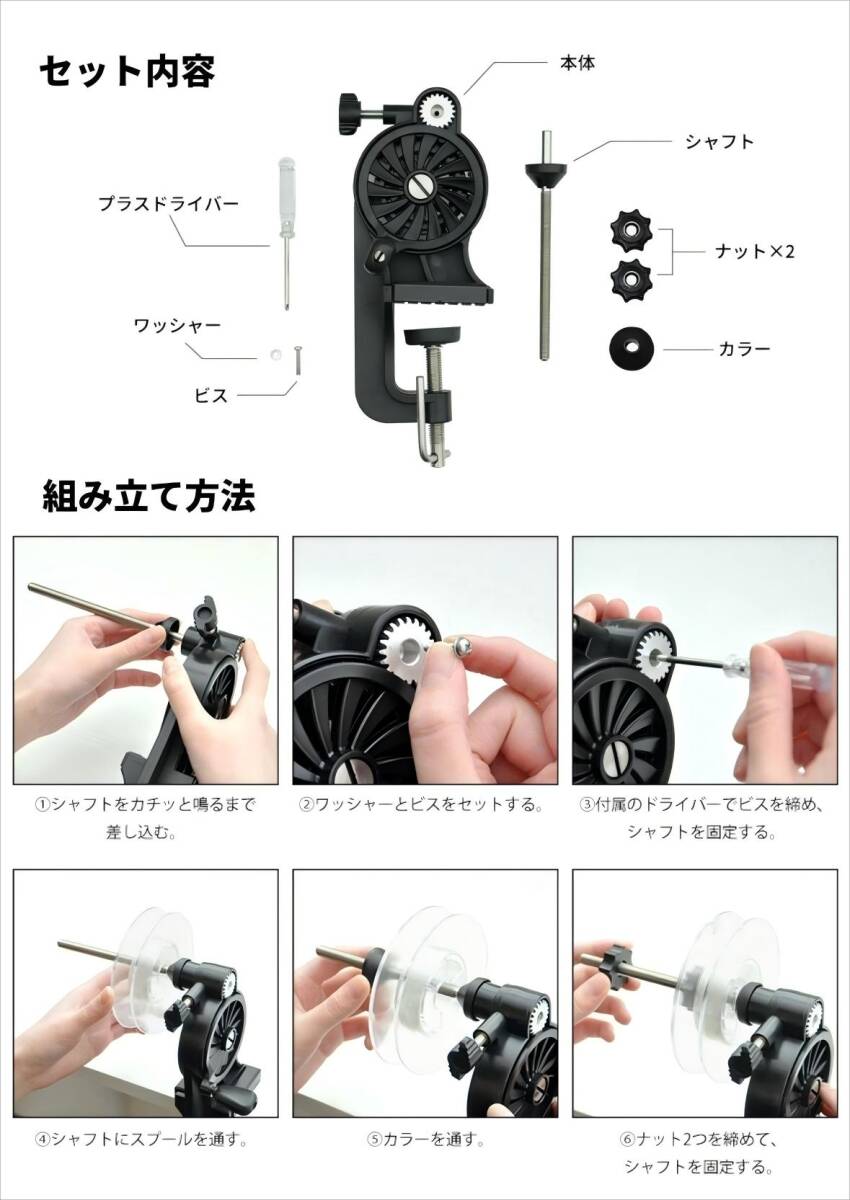 セット内容

本体

シャフト

プラスドライバー

ナット×2

ワッシャー

カラー

ビス

組み立て方法

①シャフトをカチッと鳴るまで差し込む。

②ワッシャーとビスをセットする。

③付属のドライバーでビスを締め、シャフトを固定する。

④シャフトにスプールを通す。

⑤カラーを通す。

⑥ナット2つを締めて、シャフトを固定する。