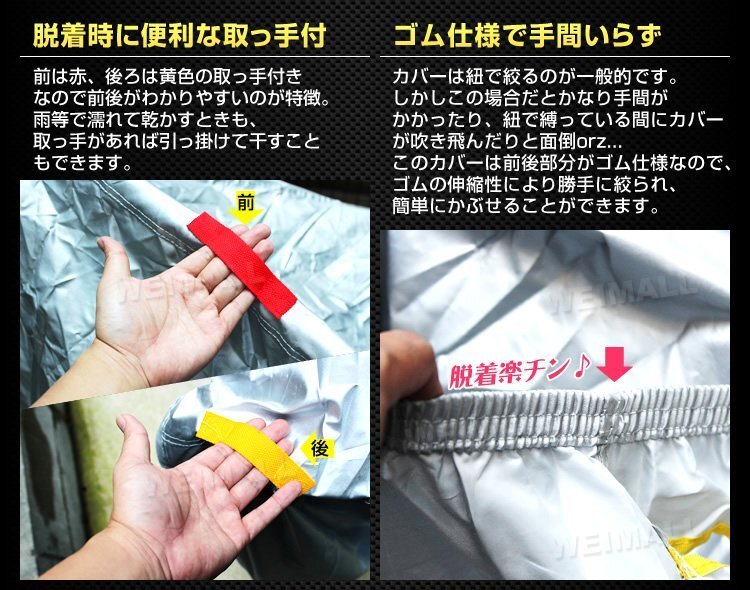 脱着時に便利な取っ手付

前は赤、後ろは黄色の取っ手付きなので前後がわかりやすいのが特徴。雨等で濡れて乾かすときも、取っ手があれば引っ掛けて干すこともできます。

前

WEIMALL

後

ゴム仕様で手間いらず

カバーは紐で絞るのが一般的です。しかしこの場合だとかなり手間がかかったり、紐で縛っている間にカバーが吹き飛んだりと面倒orz...
このカバーは前後部分がゴム仕様なので、ゴムの伸縮性により勝手に絞られ、簡単にかぶせることができます。

WEIMALL

脱着楽チン♪

WEIMALL