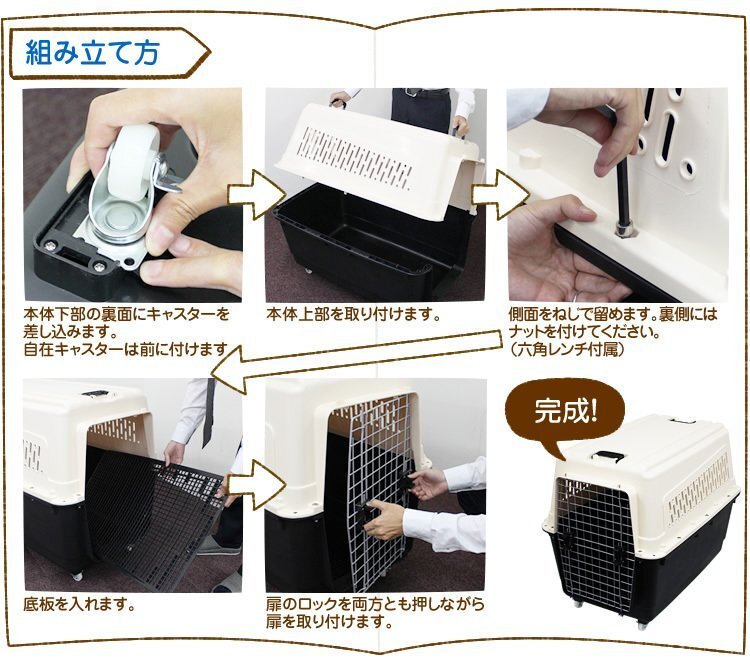 組み立て方

本体下部の裏面にキャスターを差し込みます。
自在キャスターは前に付けます

本体上部を取り付けます。

側面をねじで留めます。裏側にはナットを付けてください。
（六角レンチ付属）

底板を入れます。

扉のロックを両方とも押しながら扉を取り付けます。

完成!