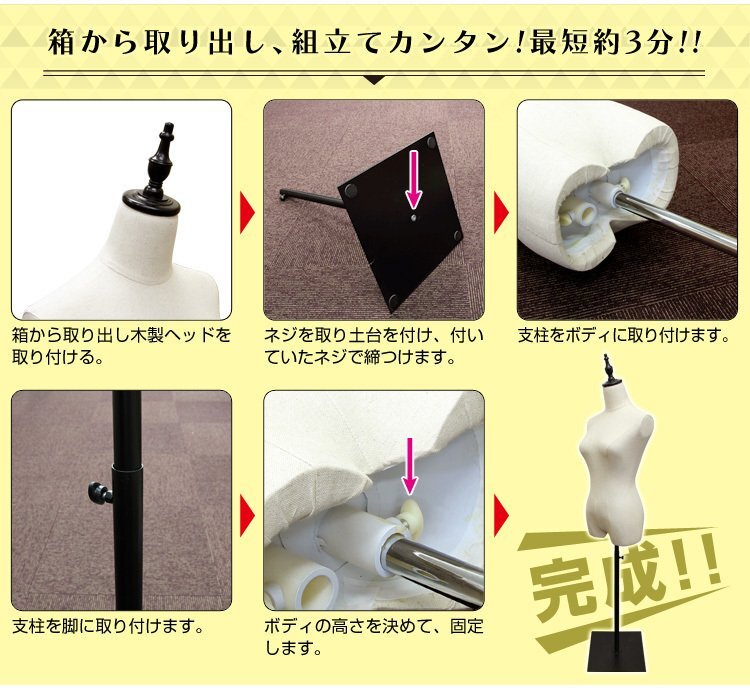 箱から取り出し、組立てカンタン!最短約3分!!

箱から取り出し木製ヘッドを取り付ける。

ネジを取り土台を付け、付いていたネジで締つけます。

支柱をボディに取り付けます。

支柱を脚に取り付けます。

ボディの高さを決めて、固定します。

完成!!