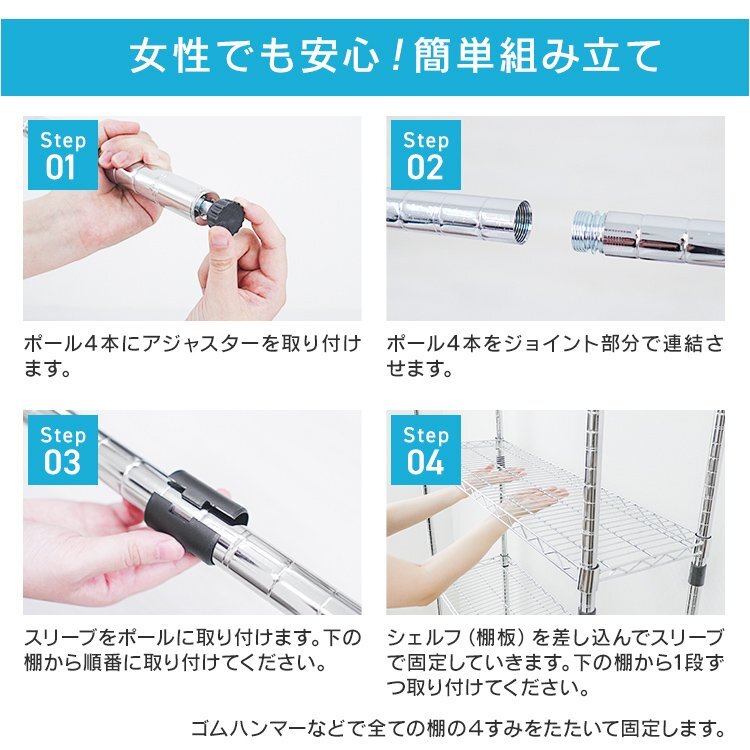 女性でも安心！簡単組み立て

Step 01

ポール４本にアジャスターを取り付けます。

Step 02

ポール４本をジョイント部分で連結させます。

Step 03

スリーブをポールに取り付けます。下の棚から順番に取り付けてください。

Step 04

シェルフ（棚板）を差し込んでスリーブで固定していきます。下の棚から1段ずつ取り付けてください。

ゴムハンマーなどで全ての棚の４すみをたたいて固定します。