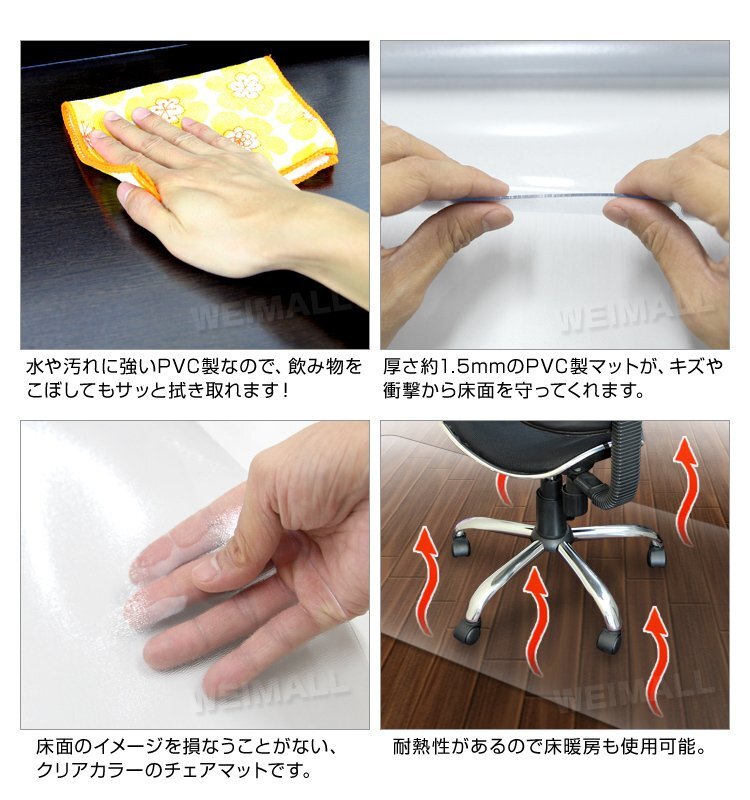 WEIMALL

水や汚れに強いPVC製なので、飲み物をこぼしてもサッと拭き取れます！

WEIMALL

厚さ約1.5mmのPVC製マットが、キズや衝撃から床面を守ってくれます。

WEIMALL

床面のイメージを損なうことがない、クリアカラーのチェアマットです。

WEIMALL

耐熱性があるので床暖房も使用可能。