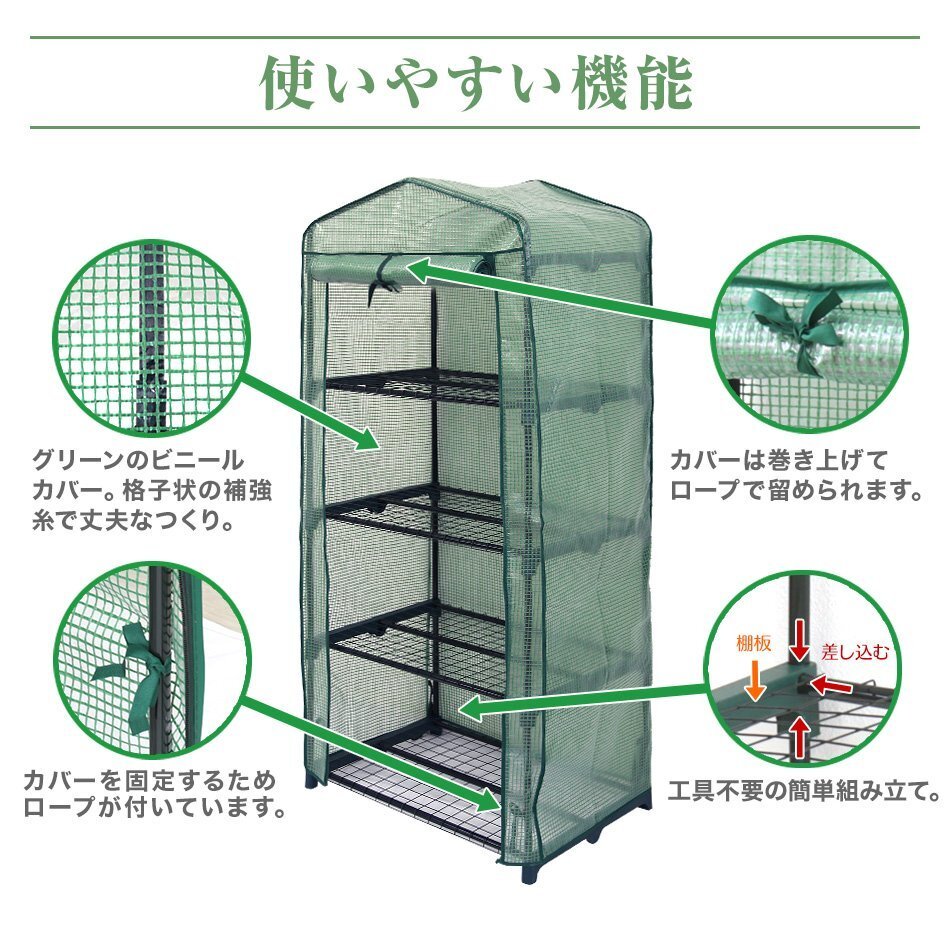 使いやすい機能

グリーンのビニールカバー。格子状の補強糸で丈夫なつくり。

カバーは巻き上げてロープで留められます。

カバーを固定するためロープが付いています。

棚板

差し込む

工具不要の簡単組み立て。