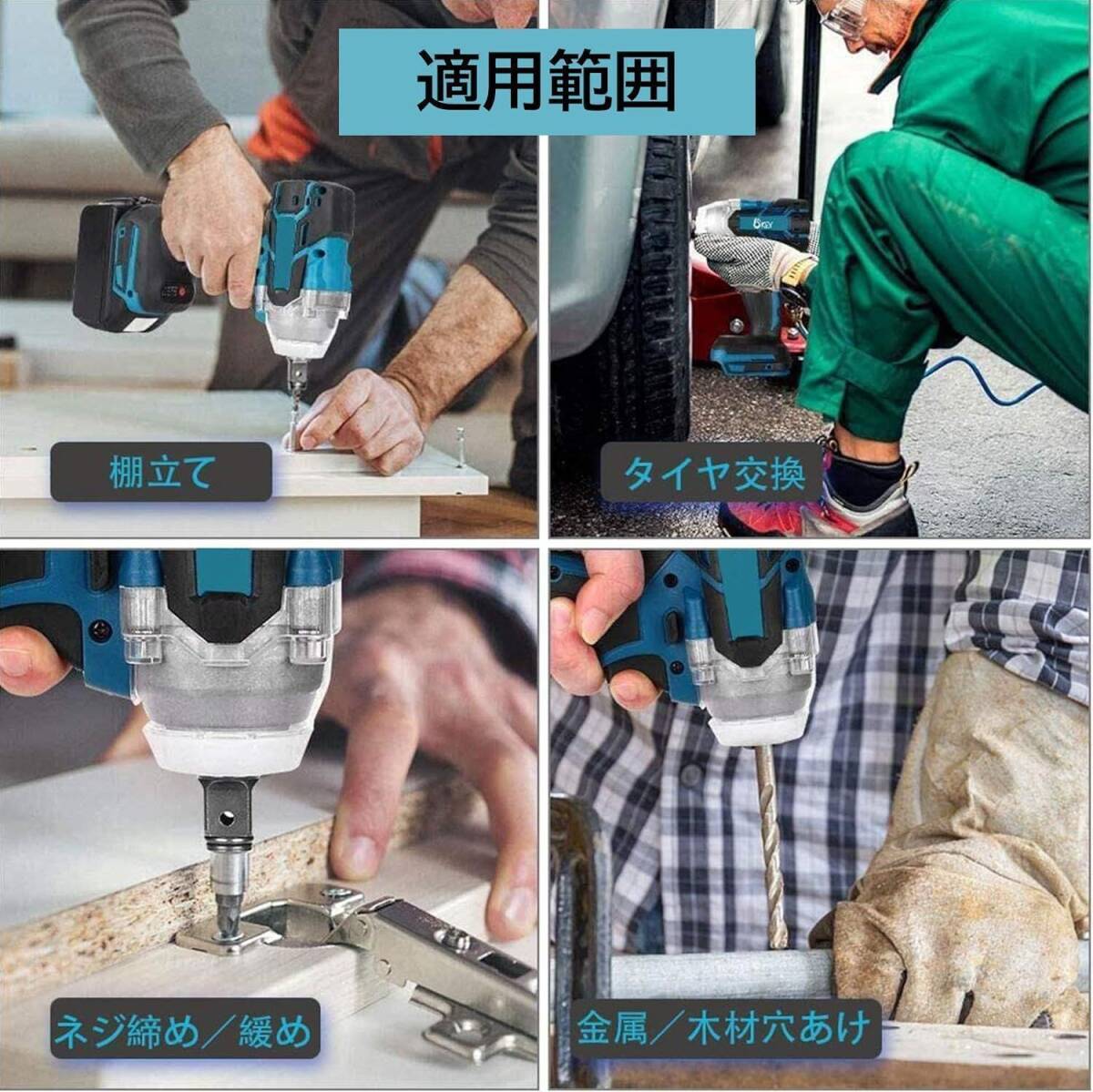 適用範囲

棚立て

タイヤ交換

ネジ締め／緩め

金属／木材穴あけ