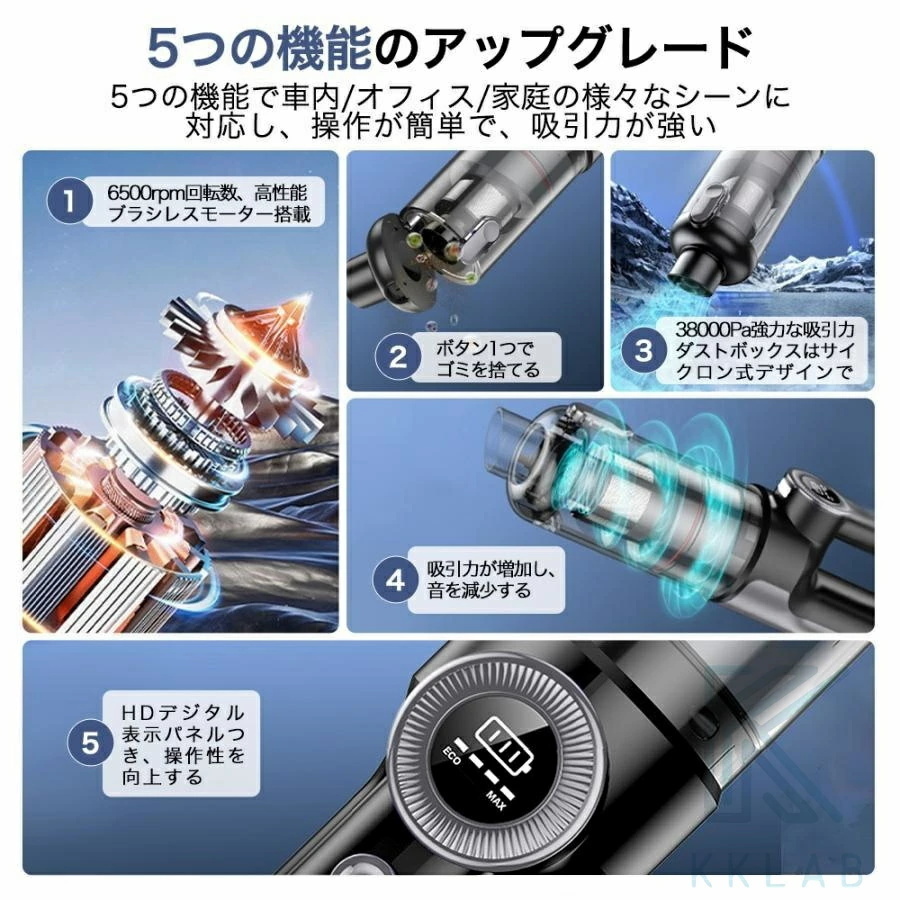 5つの機能のアップグレード

5つの機能で車内/オフィス/家庭の様々なシーンに対応し、操作が簡単で、吸引力が強い

1
6500rpm回転数、高性能ブラシレスモーター搭載

2
ボタン1つでゴミを捨てる

3
38000Pa強力な吸引力ダストボックスはサイクロン式デザインで

4
吸引力が増加し、音を減少する

5
HDデジタル表示パネルつき、操作性を向上する

ECO
MAX

KKLAB