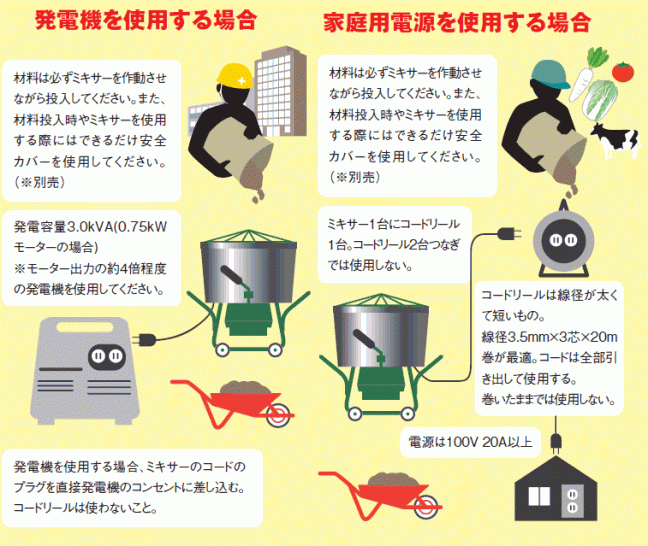 発電機を使用する場合

材料は必ずミキサーを作動させながら投入してください。また、材料投入時やミキサーを使用する際にはできるだけ安全カバーを使用してください。（※別売）

発電容量3.0kVA(0.75kWモーターの場合)
※モーター出力の約4倍程度の発電機を使用してください。

発電機を使用する場合、ミキサーのコードのプラグを直接発電機のコンセントに差し込む。コードリールは使わないこと。

家庭用電源を使用する場合

材料は必ずミキサーを作動させながら投入してください。また、材料投入時やミキサーを使用する際にはできるだけ安全カバーを使用してください。（※別売）

ミキサー1台にコードリール1台。コードリール2台つなぎでは使用しない。

コードリールは線径が太くて短いもの。
線径3.5mm×3芯×20m巻が最適。コードは全部引き出して使用する。
巻いたままでは使用しない。

電源は100V 20A以上