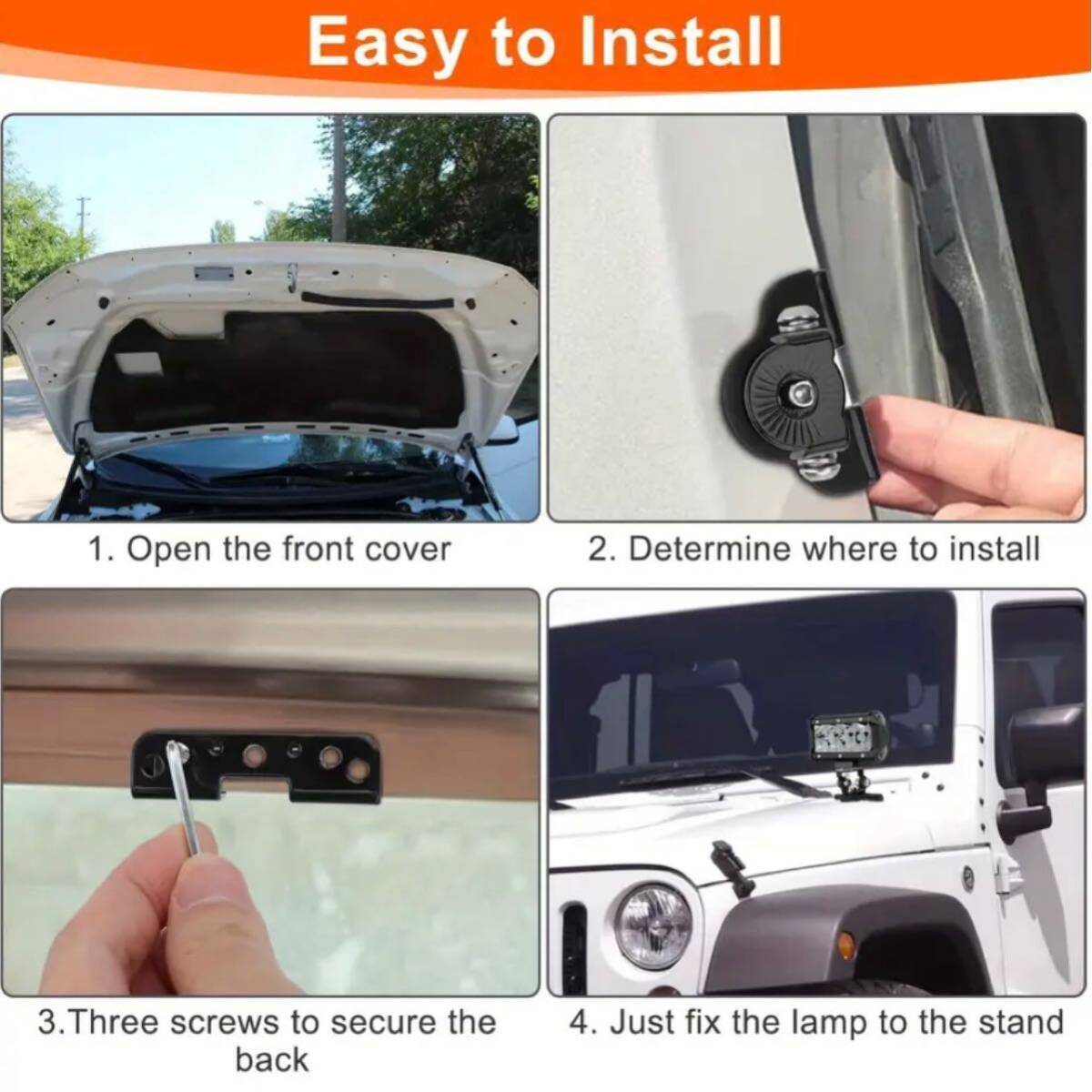 Easy to Install

1. Open the front cover

2. Determine where to install

3.Three screws to secure the back

4. Just fix the lamp to the stand