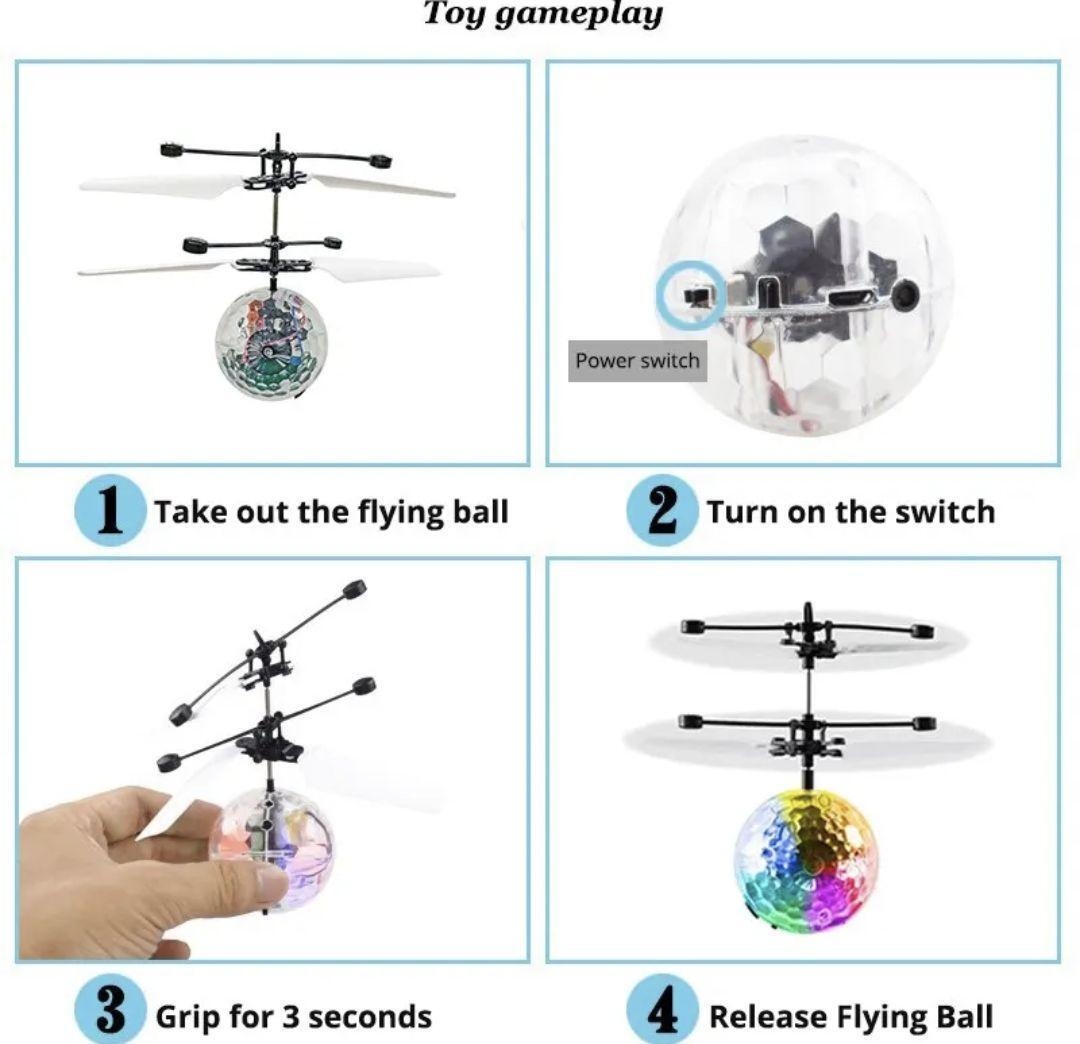 Toy gameplay

Power switch

1 Take out the flying ball

2 Turn on the switch

3 Grip for 3 seconds

4 Release Flying Ball