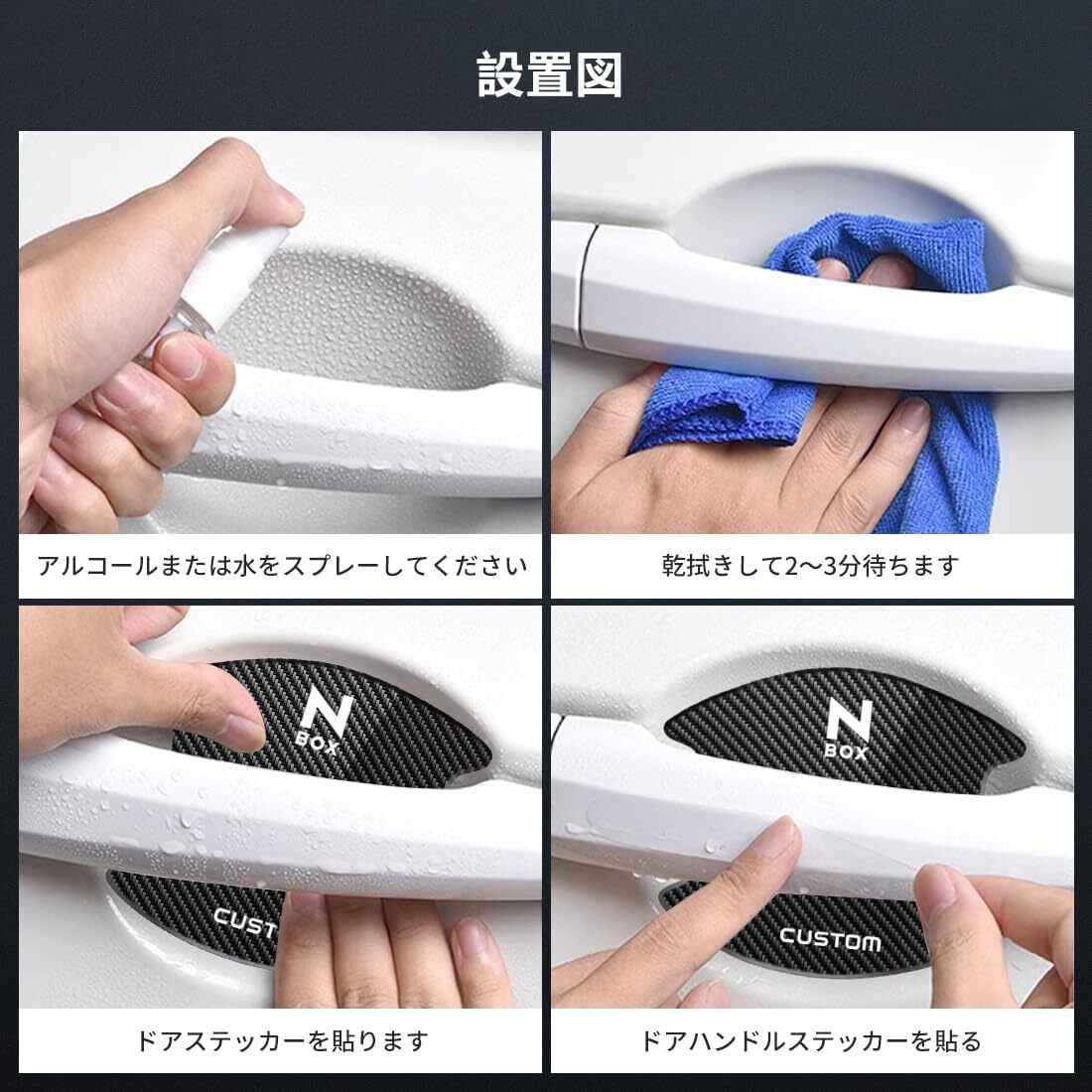 設置図

アルコールまたは水をスプレーしてください

乾拭きして2〜3分待ちます

N
BOX

CUST

ドアステッカーを貼ります

N
BOX

CUSTOM

ドアハンドルステッカーを貼る