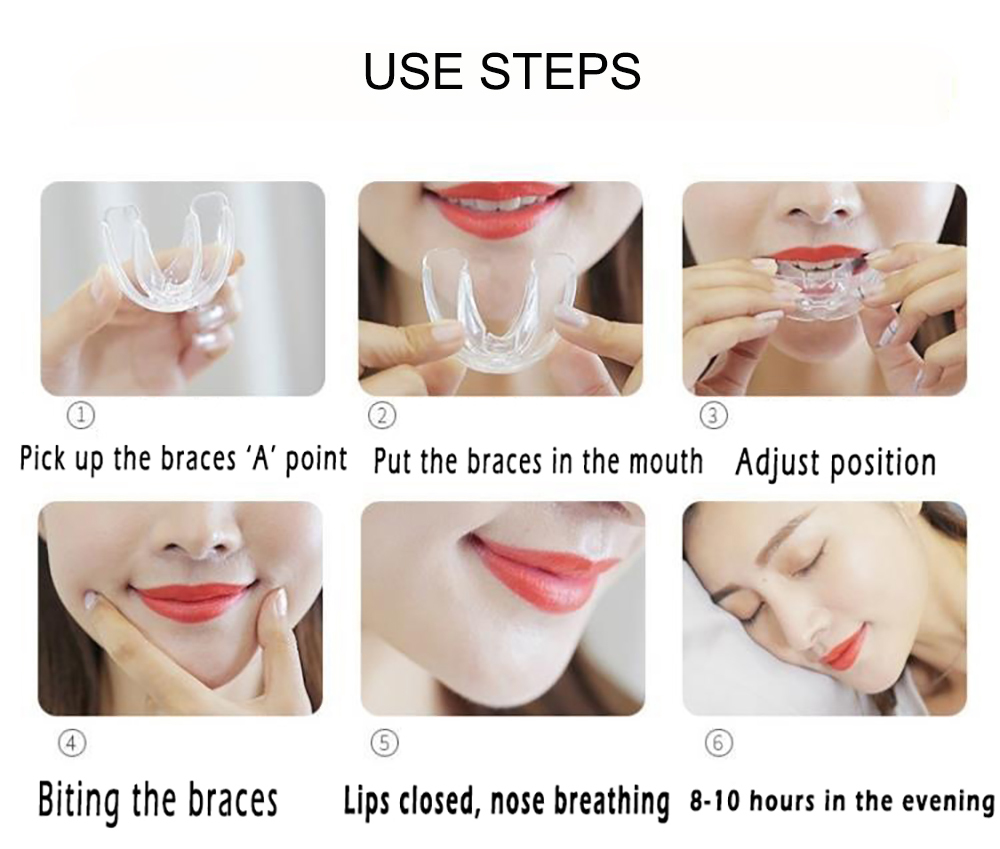 USE STEPS

①
Pick up the braces 'A' point

②
Put the braces in the mouth

③
Adjust position

④
Biting the braces

⑤
Lips closed, nose breathing

⑥
8-10 hours in the evening