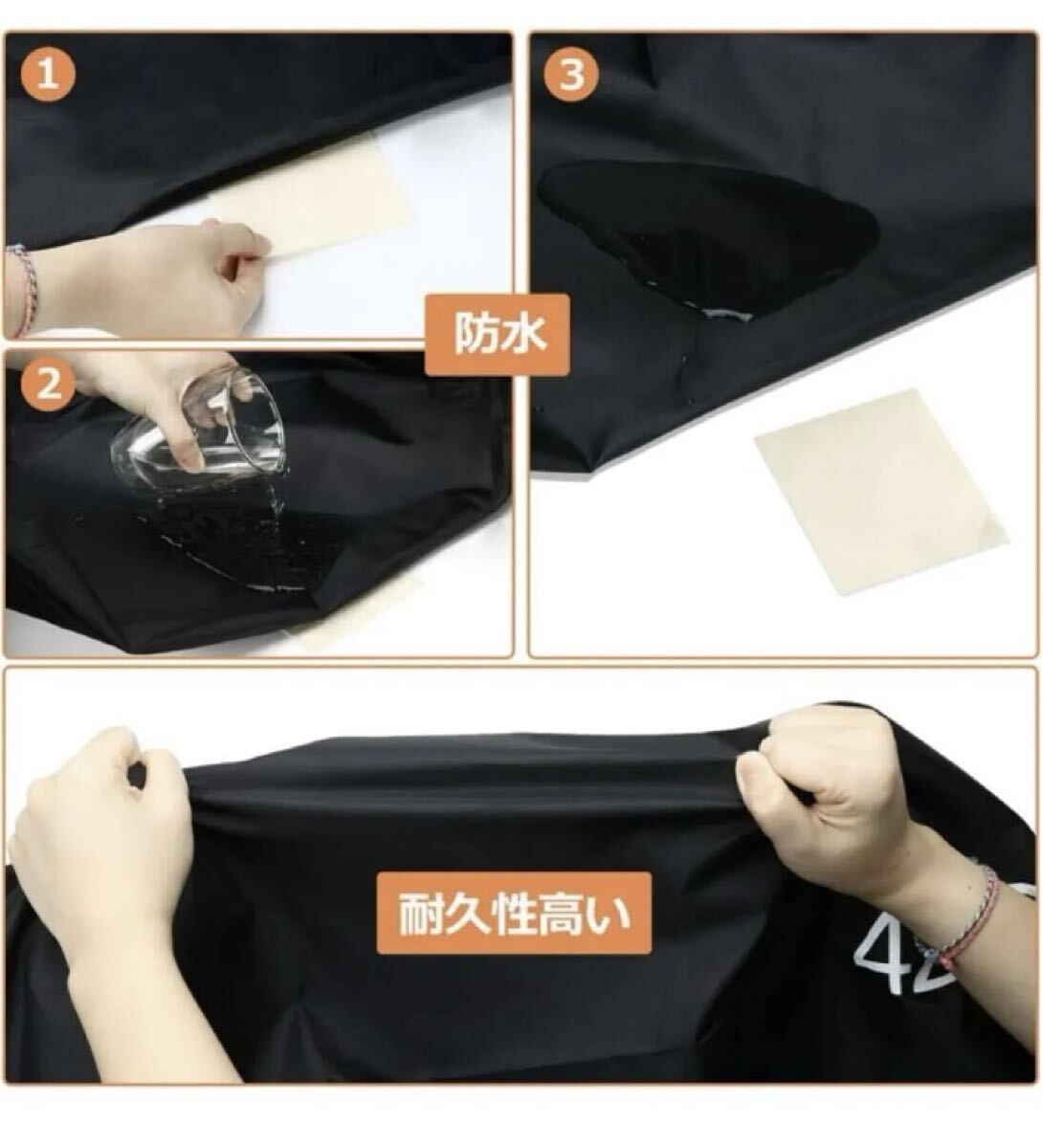 1

3

防水

2

耐久性高い

42