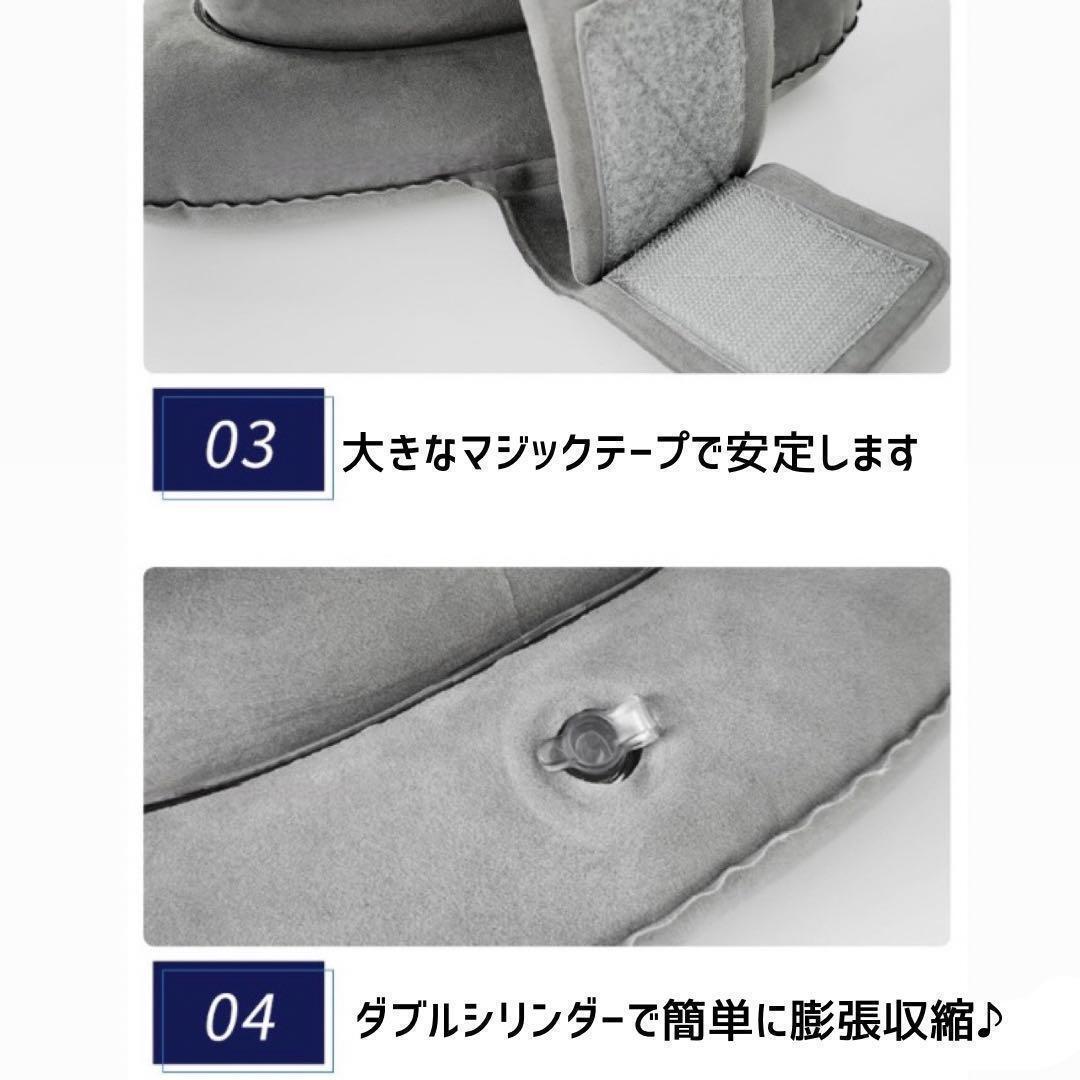 03 大きなマジックテープで安定します

04 ダブルシリンダーで簡単に膨張収縮♪