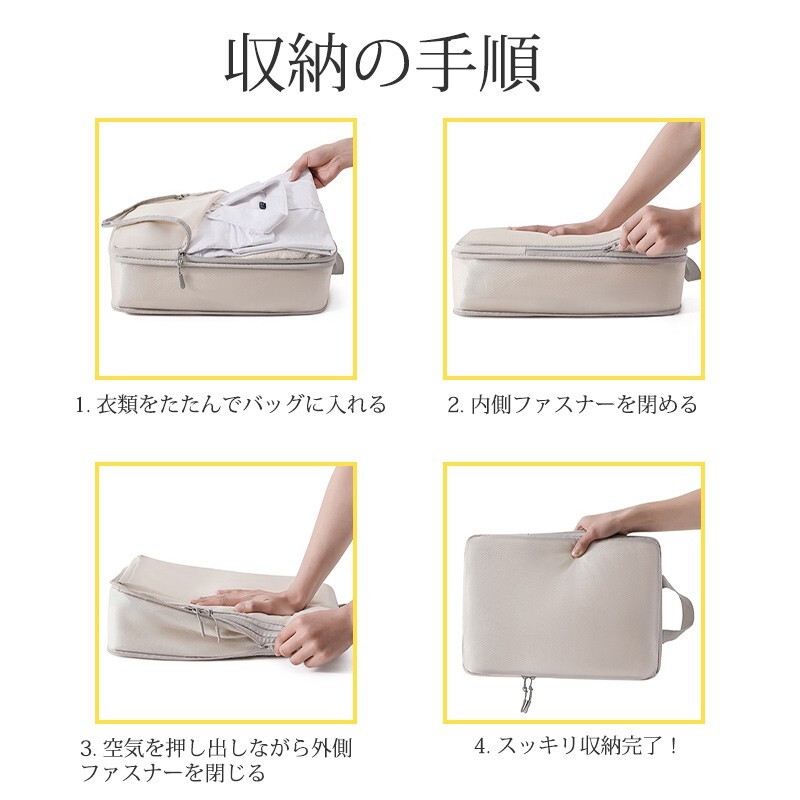 収納の手順

1. 衣類をたたんでバッグに入れる

2. 内側ファスナーを閉める

3. 空気を押し出しながら外側ファスナーを閉じる

4. スッキリ収納完了！