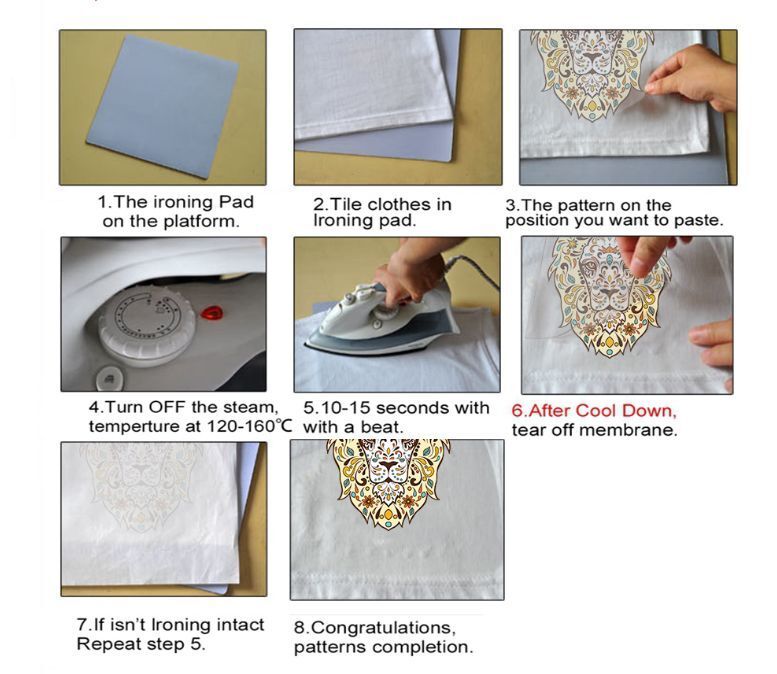 1.The ironing Pad on the platform.

2.Tile clothes in Ironing pad.

3.The pattern on the position you want to paste.

4.Turn OFF the steam, temperture at 120-160℃

5.10-15 seconds with with a beat.

6.After Cool Down, tear off membrane.

7.If isn't Ironing intact Repeat step 5.

8.Congratulations, patterns completion.