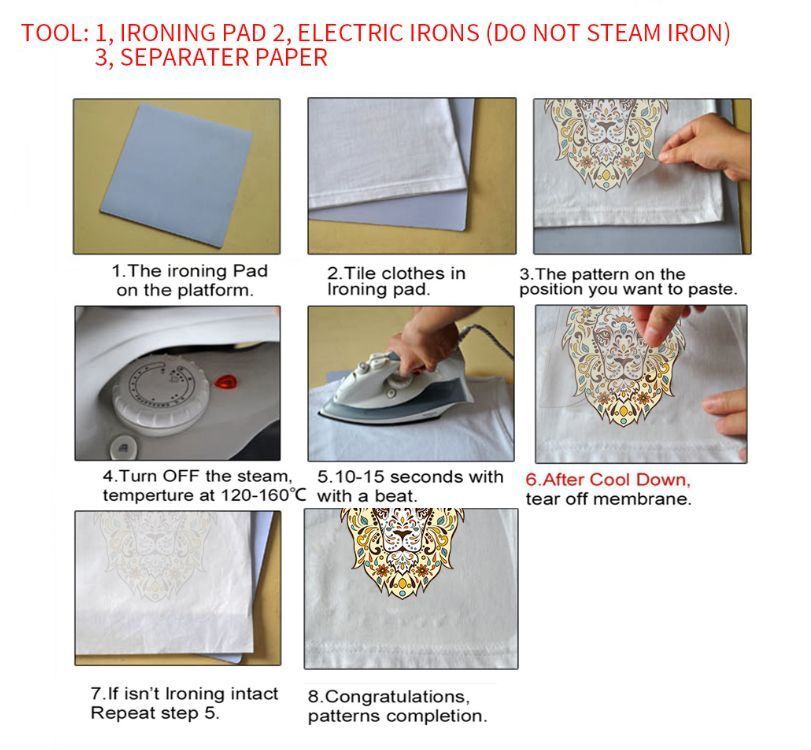 TOOL: 1, IRONING PAD 2, ELECTRIC IRONS (DO NOT STEAM IRON) 3, SEPARATER PAPER

1.The ironing Pad on the platform.

2.Tile clothes in Ironing pad.

3.The pattern on the position you want to paste.

4.Turn OFF the steam, temperture at 120-160℃

5.10-15 seconds with with a beat.

6.After Cool Down, tear off membrane.

7.If isn't Ironing intact Repeat step 5.

8.Congratulations, patterns completion.