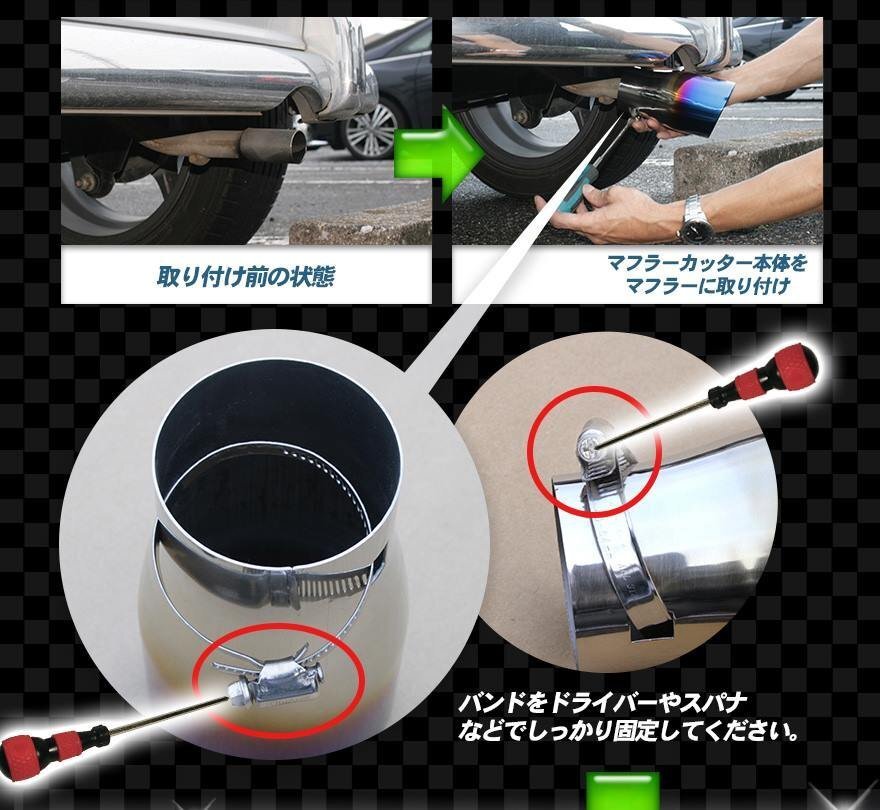 取り付け前の状態

マフラーカッター本体をマフラーに取り付け

バンドをドライバーやスパナなどでしっかり固定してください。