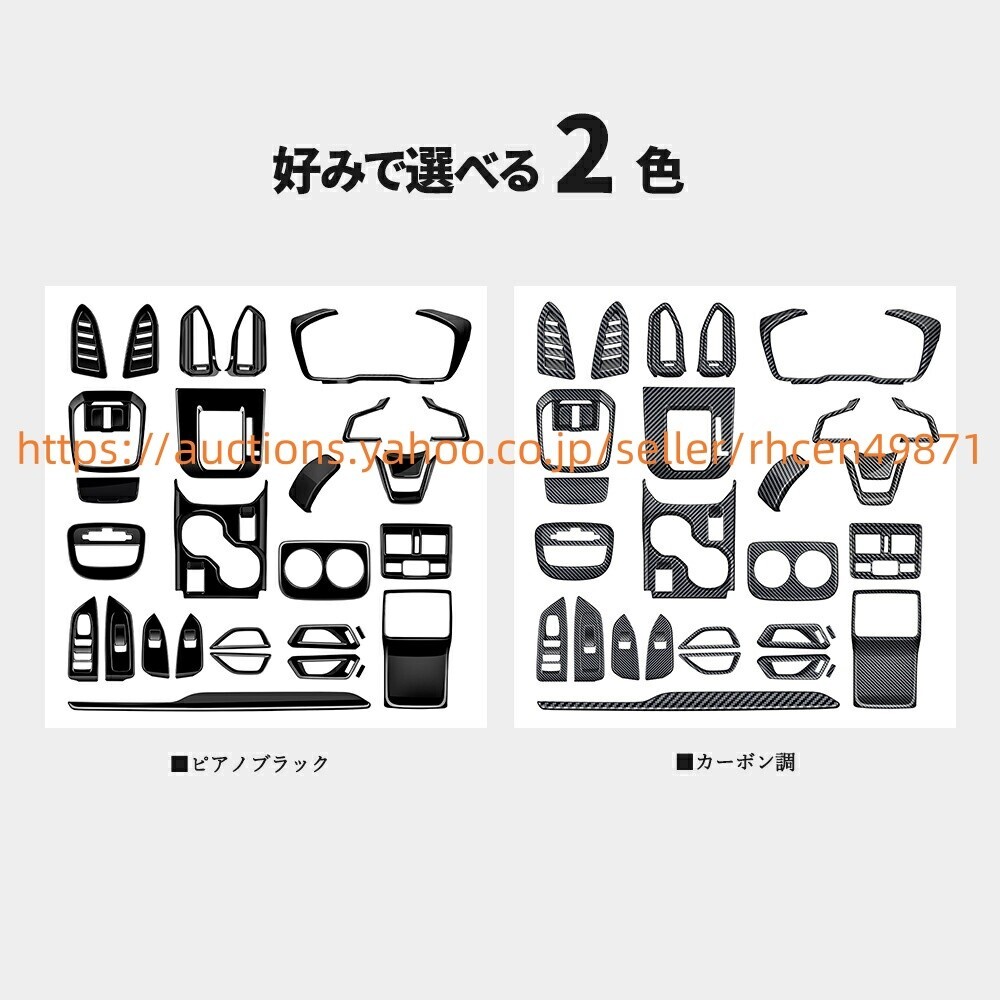 好みで選べる 2 色

https://auctions.yahoo.co.jp/seller/rhcen49871

■ピアノブラック

■カーボン調