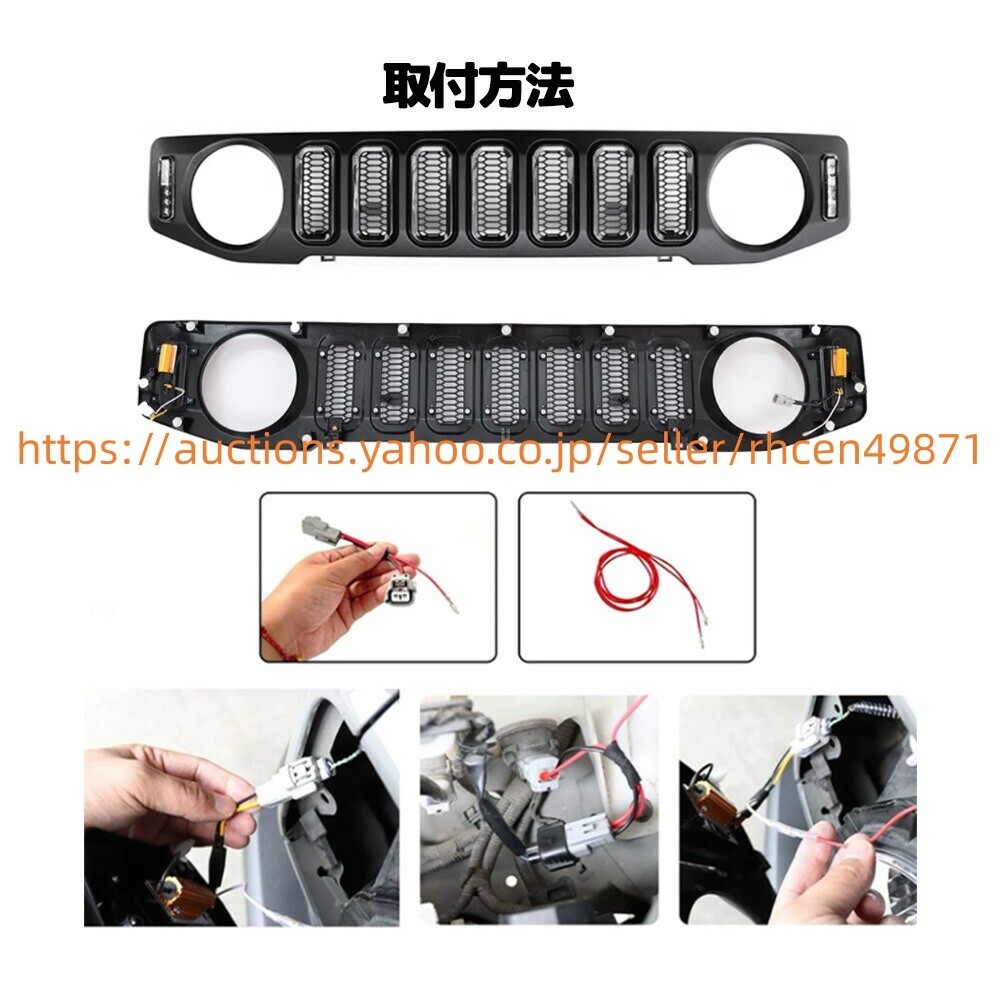 取付方法

https://auctions.yahoo.co.jp/seller/rhcen49871