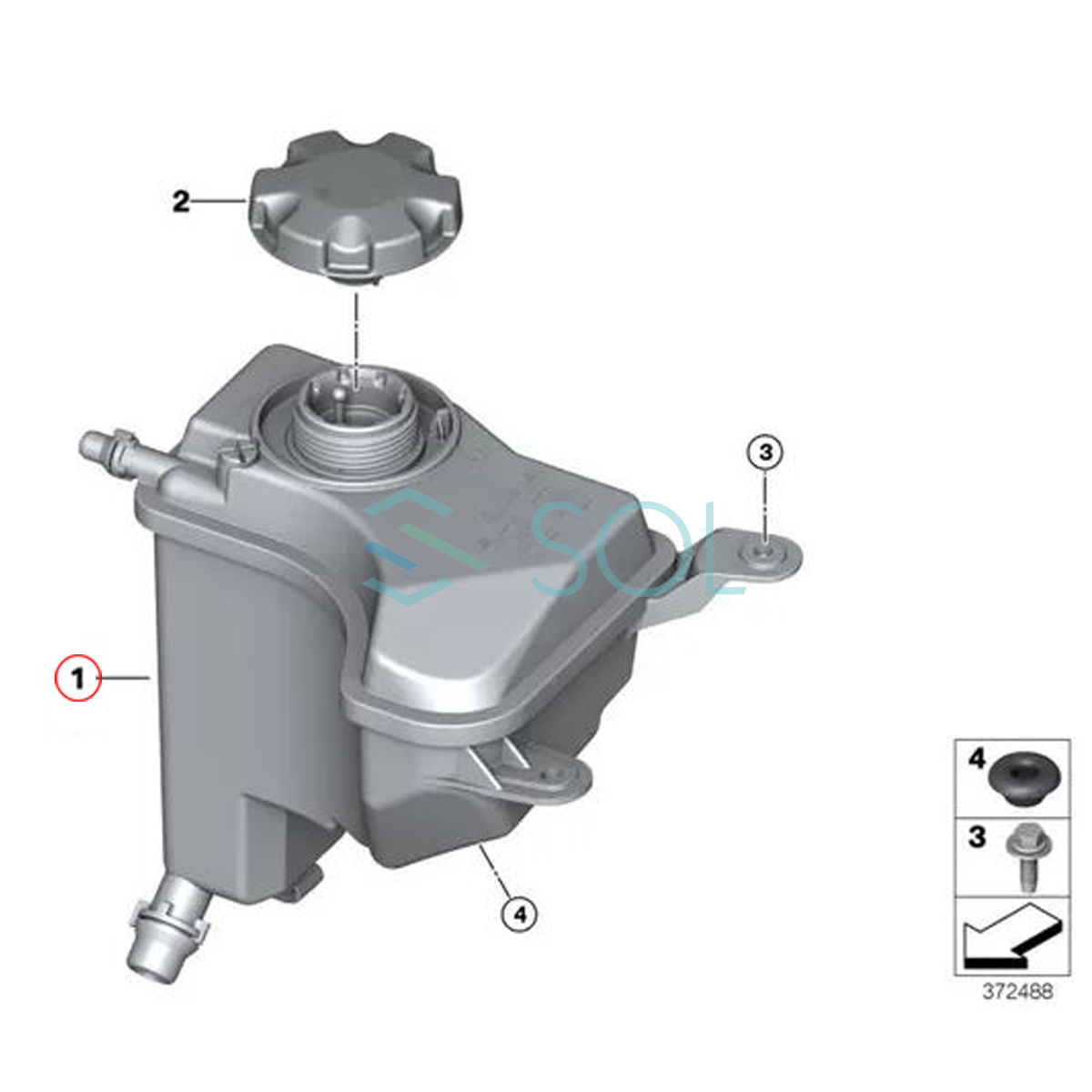 2
3
SOL
1
4
4
3
372488