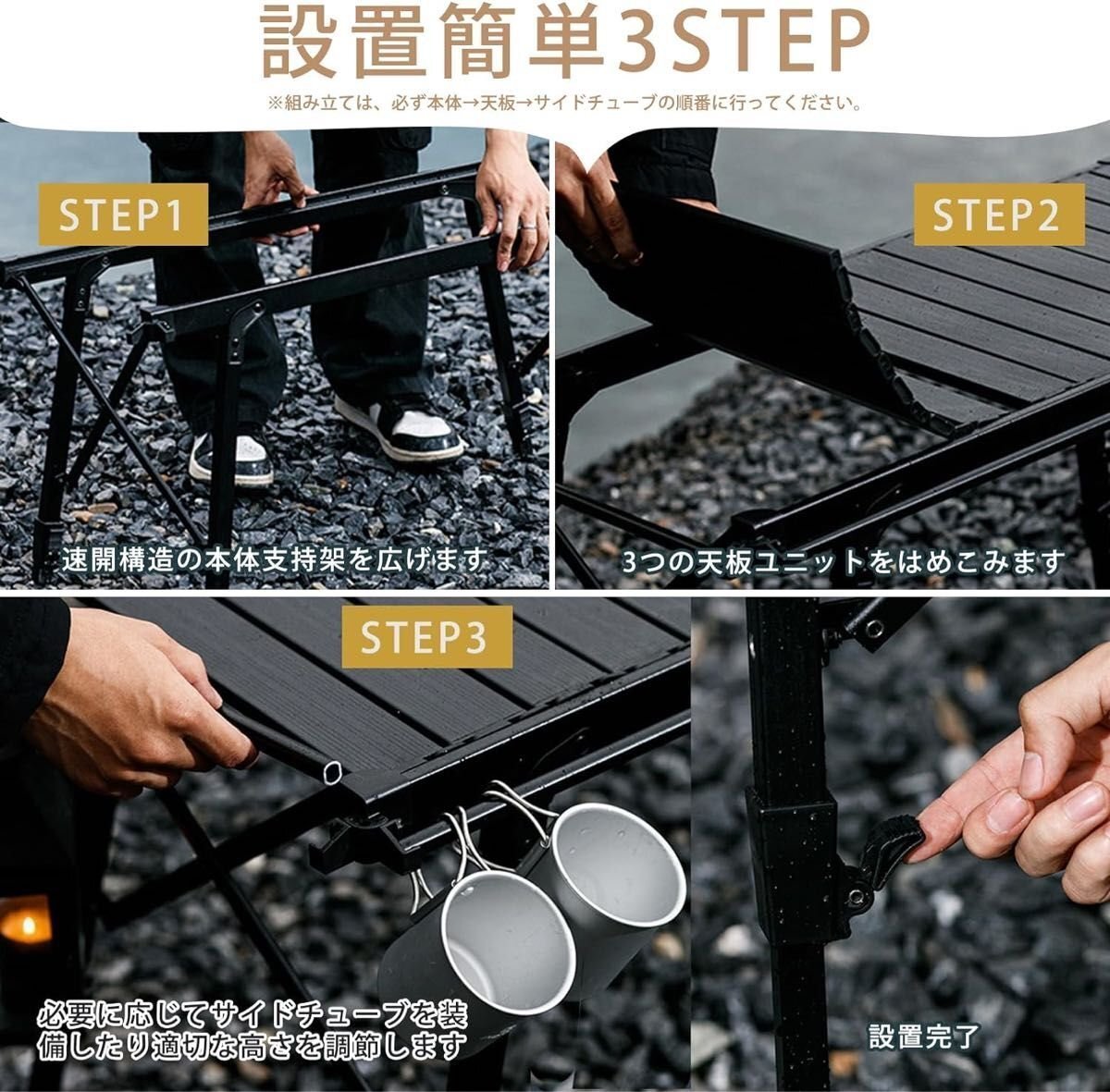 設置簡単3STEP

※組み立ては、必ず本体→天板→サイドチューブの順番に行ってください。

STEP1

速開構造の本体支持架を広げます

STEP2

3つの天板ユニットをはめこみます

STEP3

必要に応じてサイドチューブを装備したり適切な高さを調節します

設置完了