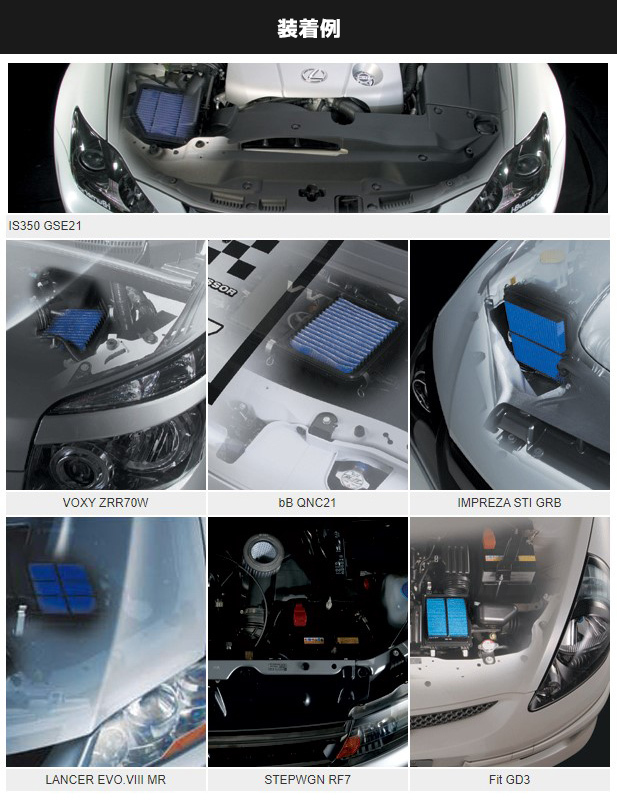 装着例

IS350 GSE21

VOXY ZRR70W

bB QNC21

IMPREZA STI GRB

LANCER EVO.VIII MR

STEPWGN RF7

Fit GD3