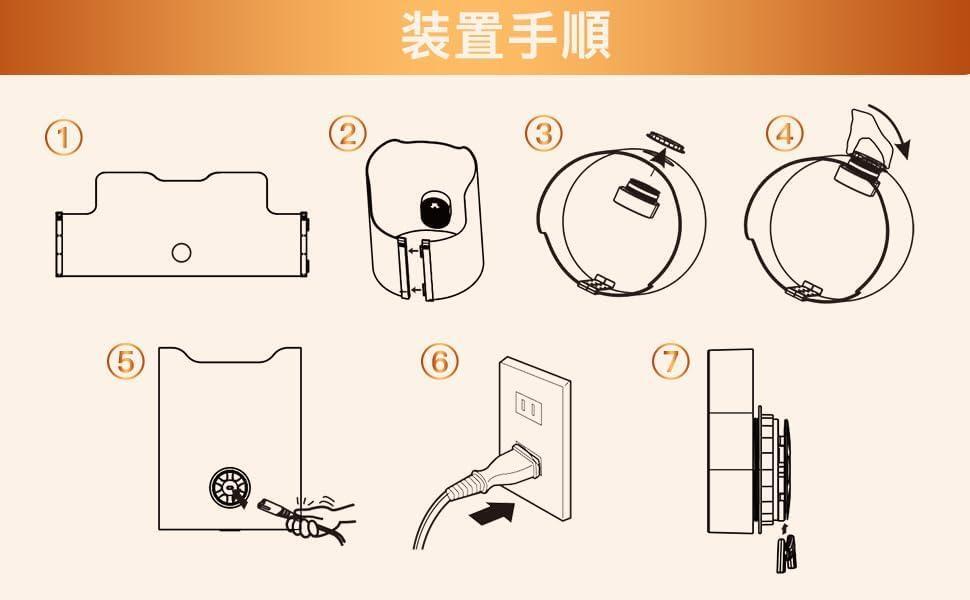 装置手順

①

②

③

④

⑤

⑥

⑦