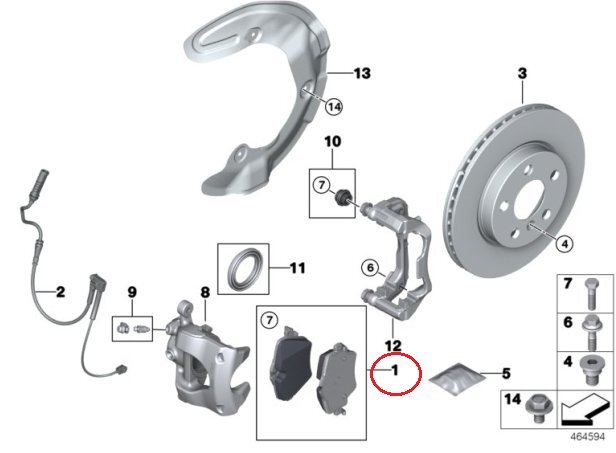 13
14
3
10
7
4
11
6
2
9
8
7
12
1
5
7
6
4
14
464594