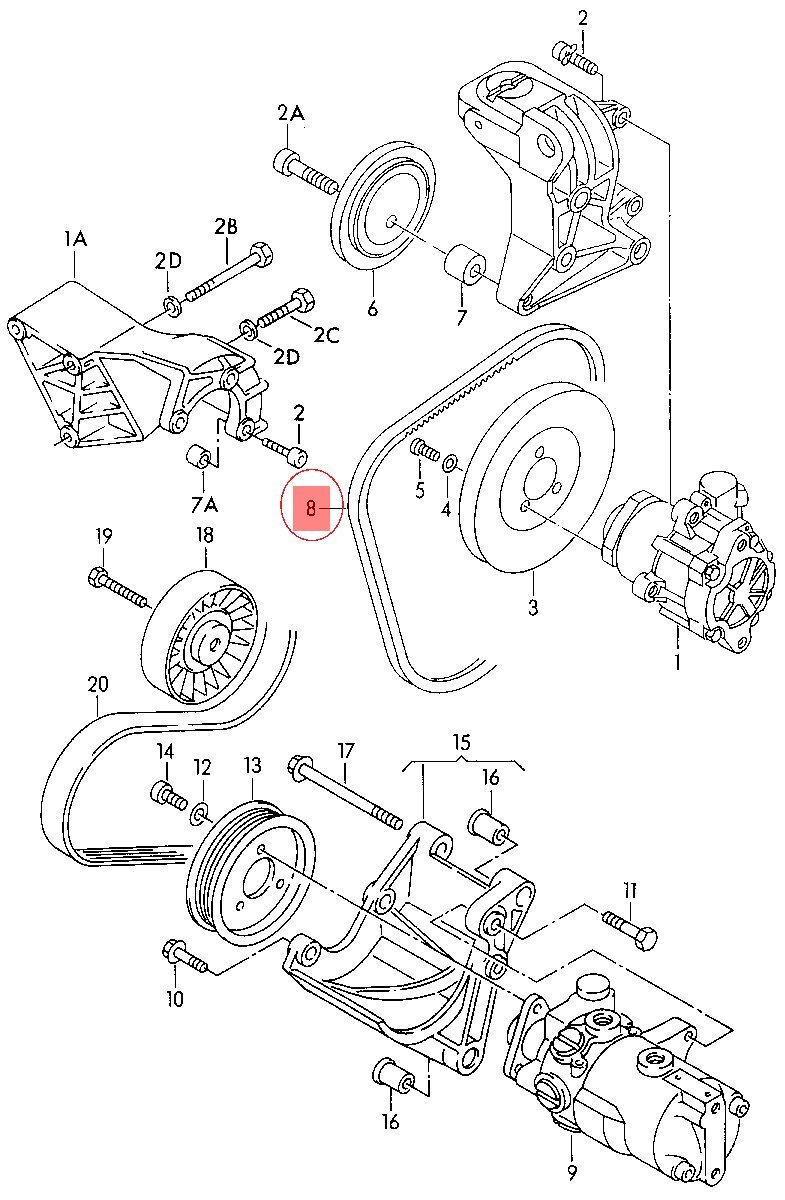 2
2A
1A
2B
2D
2C
2D
6
7
2
7A
8
5
4
3
1
19
18
20
14
12
13
17
15
16
11
10
16
9