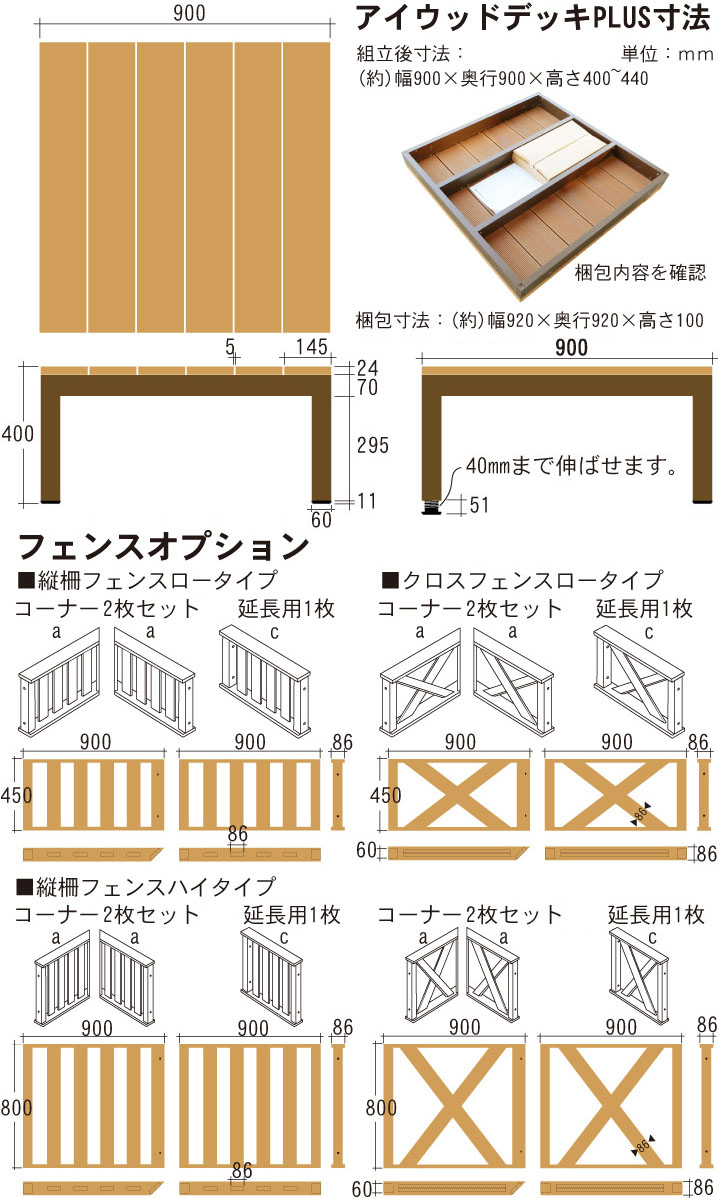 900

アイウッドデッキPLUS寸法

組立後寸法：　単位：mm
(約)幅900×奥行900×高さ400~440

梱包内容を確認

梱包寸法：(約)幅920×奥行920×高さ100

5
145
24
70
400
295
11
60

900

40mmまで伸ばせます。
51

フェンスオプション

■縦柵フェンスロータイプ
コーナー2枚セット　延長用1枚
a　a　c
900　900　86
450
86

■クロスフェンスロータイプ
コーナー2枚セット　延長用1枚
a　a　c
900　900　86
450
86
60　86

■縦柵フェンスハイタイプ
コーナー2枚セット　延長用1枚
a　a　c
900　900　86
800
86

コーナー2枚セット　延長用1枚
a　a　c
900　900　86
800
86
60　86