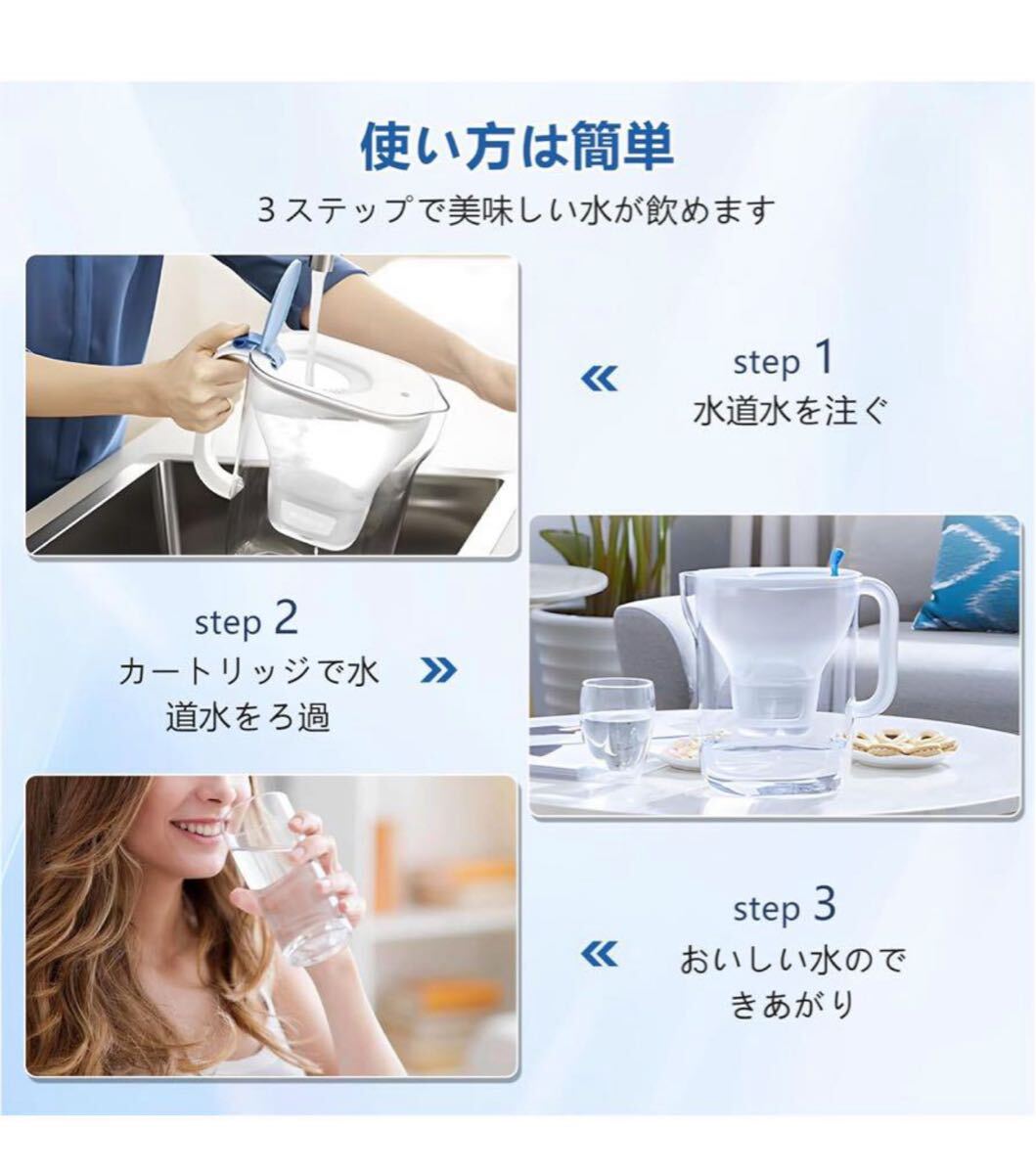 使い方は簡単

３ステップで美味しい水が飲めます

«

step 1
水道水を注ぐ

step 2
カートリッジで水道水をろ過

»

«

step 3
おいしい水のできあがり