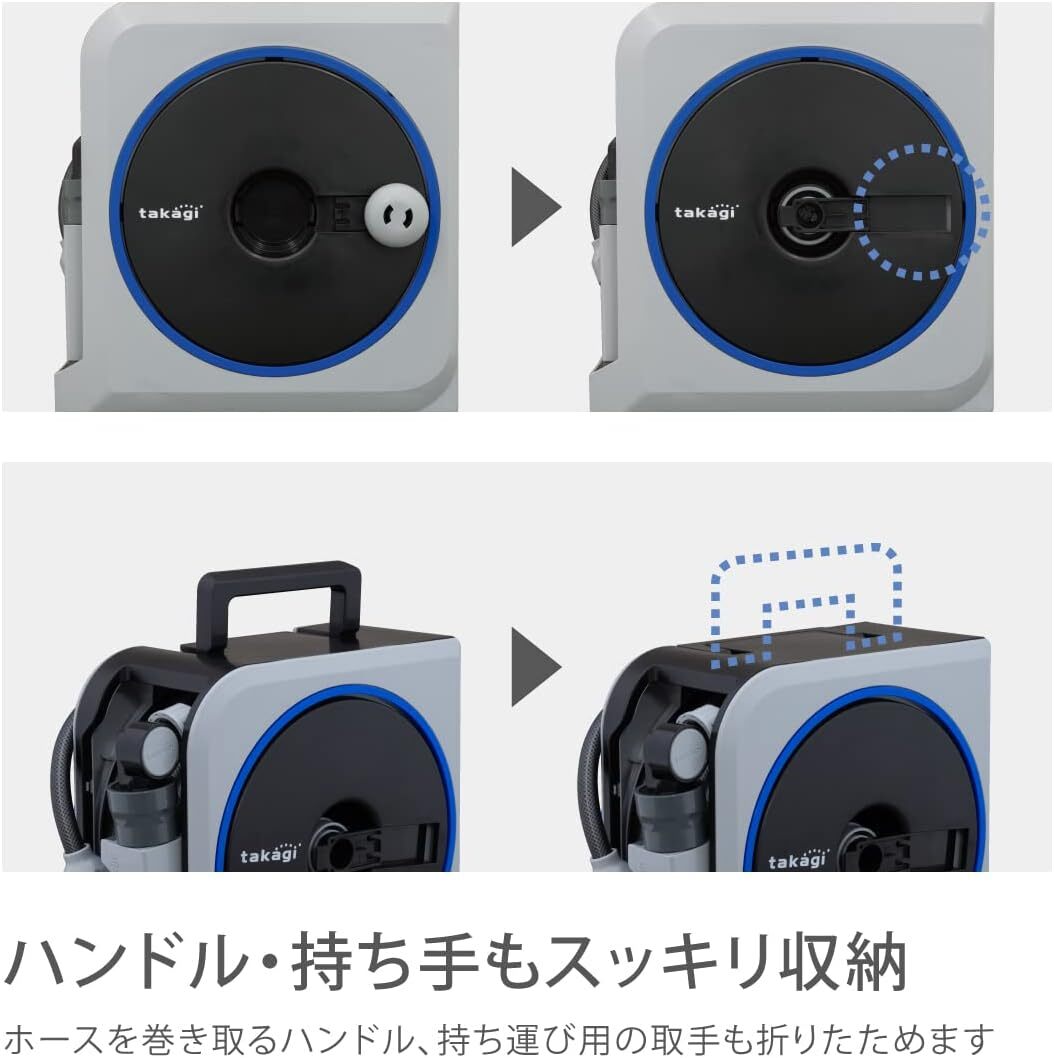 takagi

takagi

takagi

takagi

ハンドル・持ち手もスッキリ収納

ホースを巻き取るハンドル、持ち運び用の取手も折りたためます