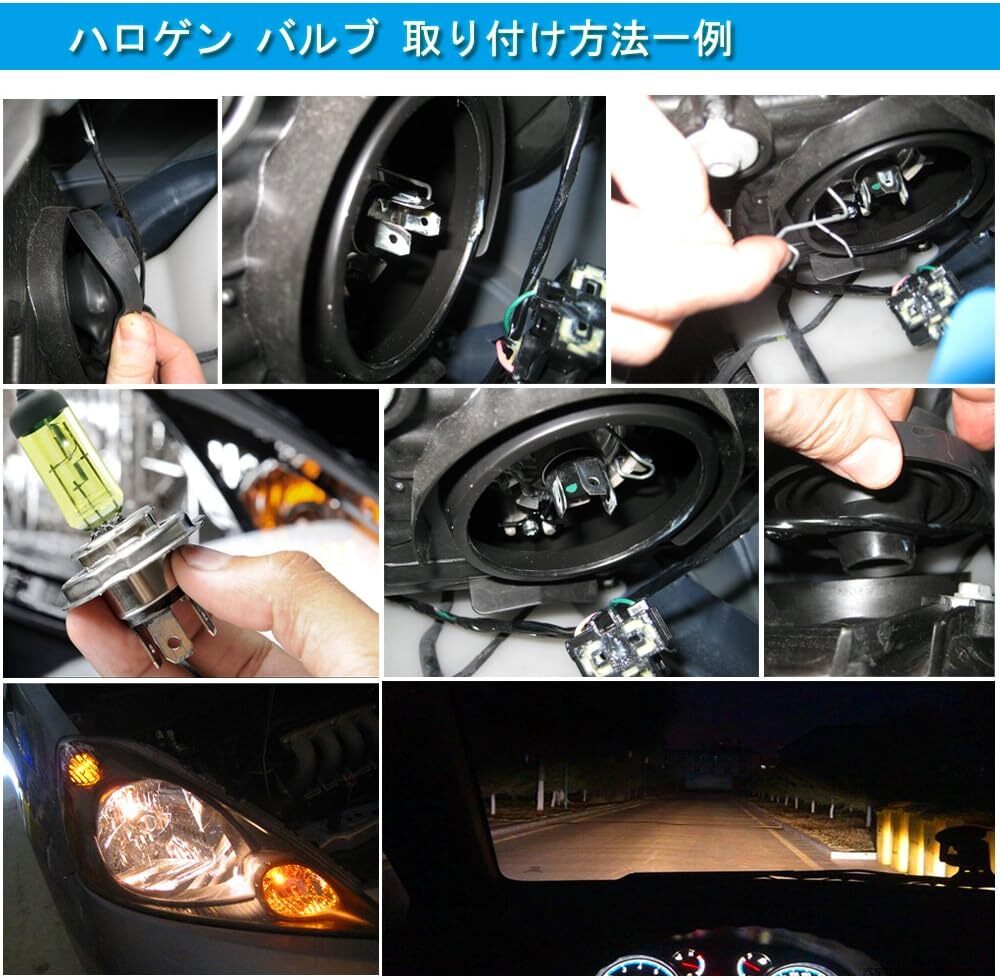 ハロゲン バルブ 取り付け方法一例