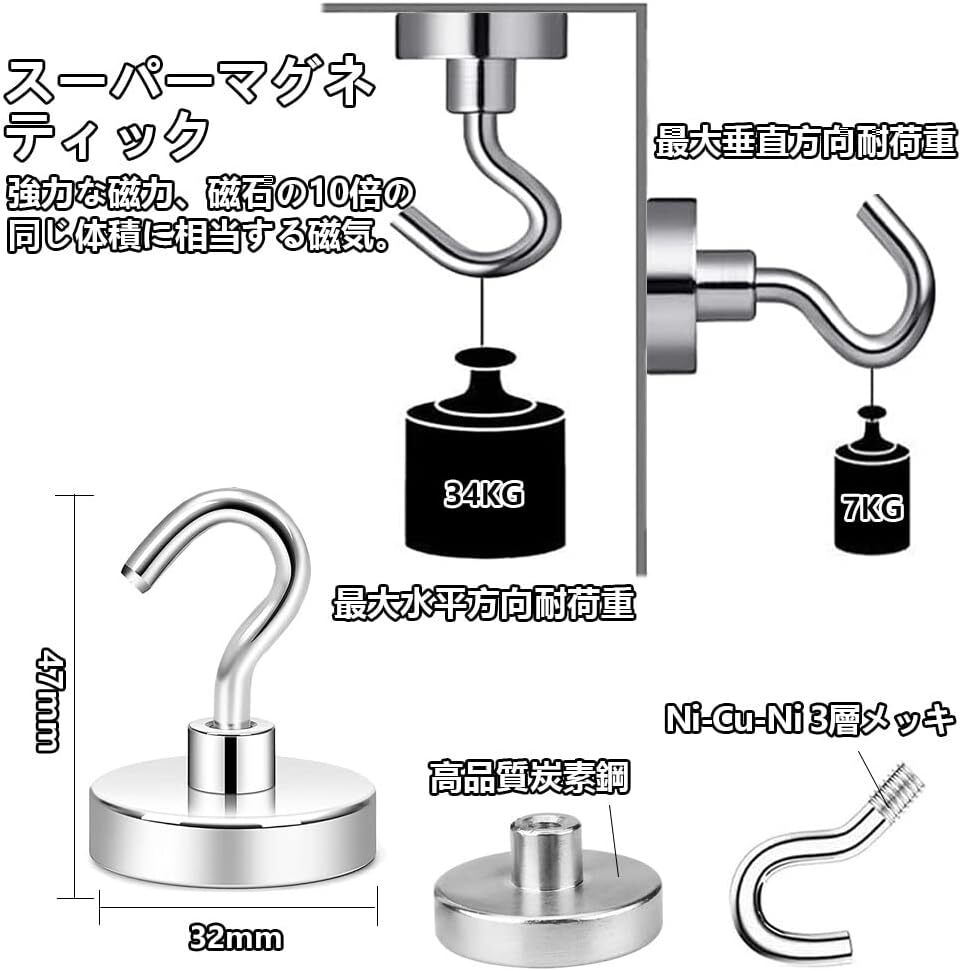 スーパーマグネティック

強力な磁力、磁石の10倍の同じ体積に相当する磁気。

最大垂直方向耐荷重

34KG

7KG

最大水平方向耐荷重

47mm

32mm

高品質炭素鋼

Ni-Cu-Ni 3層メッキ