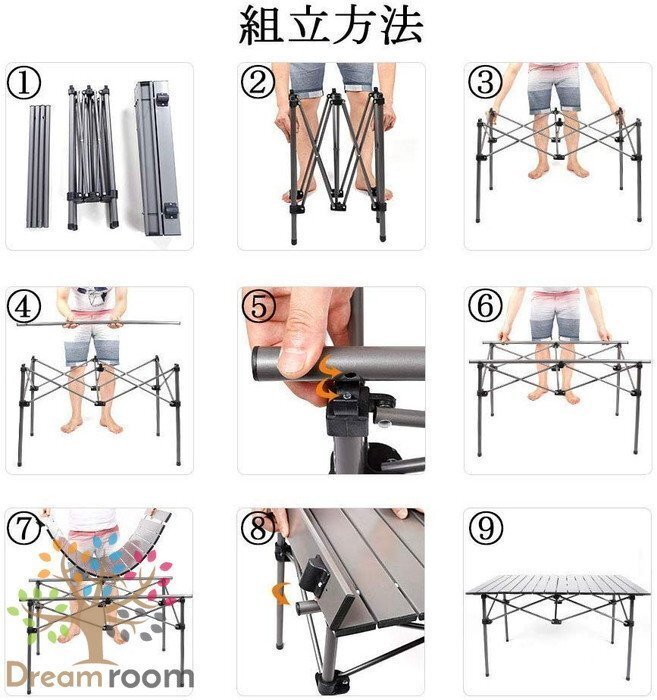 組立方法

①

②

③

④

⑤

⑥

⑦

⑧

⑨

Dream room