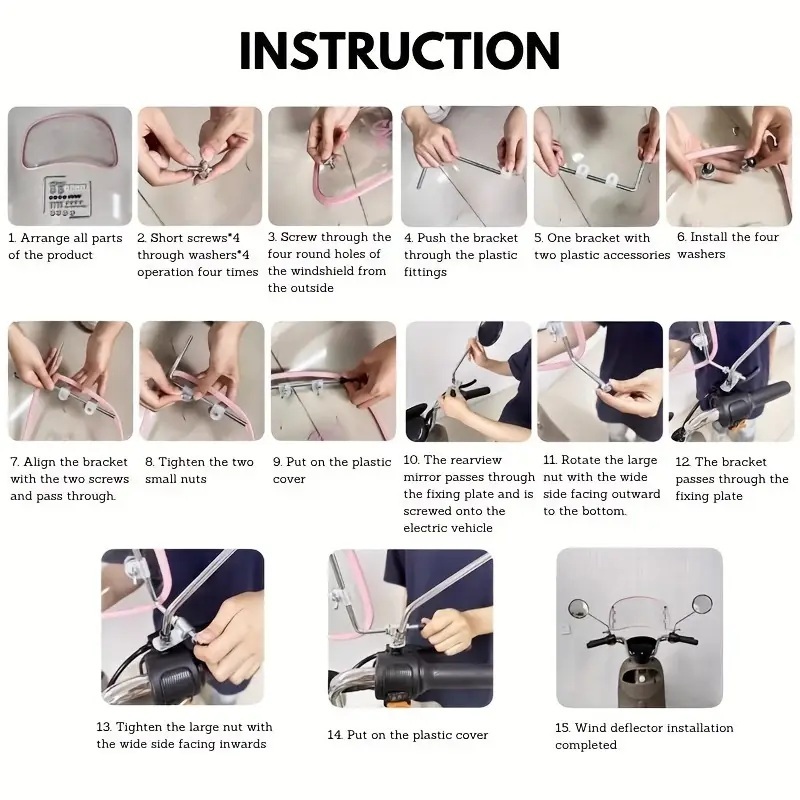 INSTRUCTION

1. Arrange all parts of the product

2. Short screws*4 through washers*4 operation four times

3. Screw through the four round holes of the windshield from the outside

4. Push the bracket through the plastic fittings

5. One bracket with two plastic accessories

6. Install the four washers

7. Align the bracket with the two screws and pass through.

8. Tighten the two small nuts

9. Put on the plastic cover

10. The rearview mirror passes through the fixing plate and is screwed onto the electric vehicle

11. Rotate the large nut with the wide side facing outward to the bottom.

12. The bracket passes through the fixing plate

13. Tighten the large nut with the wide side facing inwards

14. Put on the plastic cover

15. Wind deflector installation completed