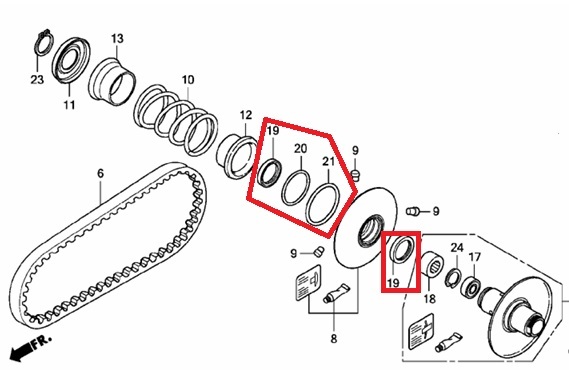 13
23
11
10
12
19
20
21
9
6
9
9
24
17
19
18
8
FR.