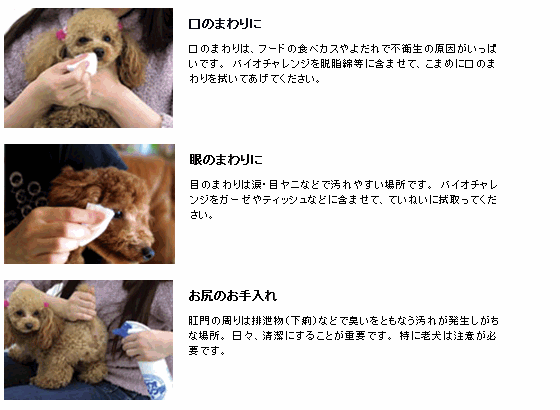 口のまわりに

口のまわりは、フードの食べカスやよだれで不衛生の原因がいっぱいです。バイオチャレンジを脱脂綿等に含ませて、こまめに口のまわりを拭いてあげてください。

眼のまわりに

目のまわりは涙・目ヤニなどで汚れやすい場所です。バイオチャレンジをガーゼやティッシュなどに含ませて、ていねいに拭取ってください。

お尻のお手入れ

肛門の周りは排泄物(下痢)などで臭いをともなう汚れが発生しがちな場所。日々、清潔にすることが重要です。特に老犬は注意が必要です。