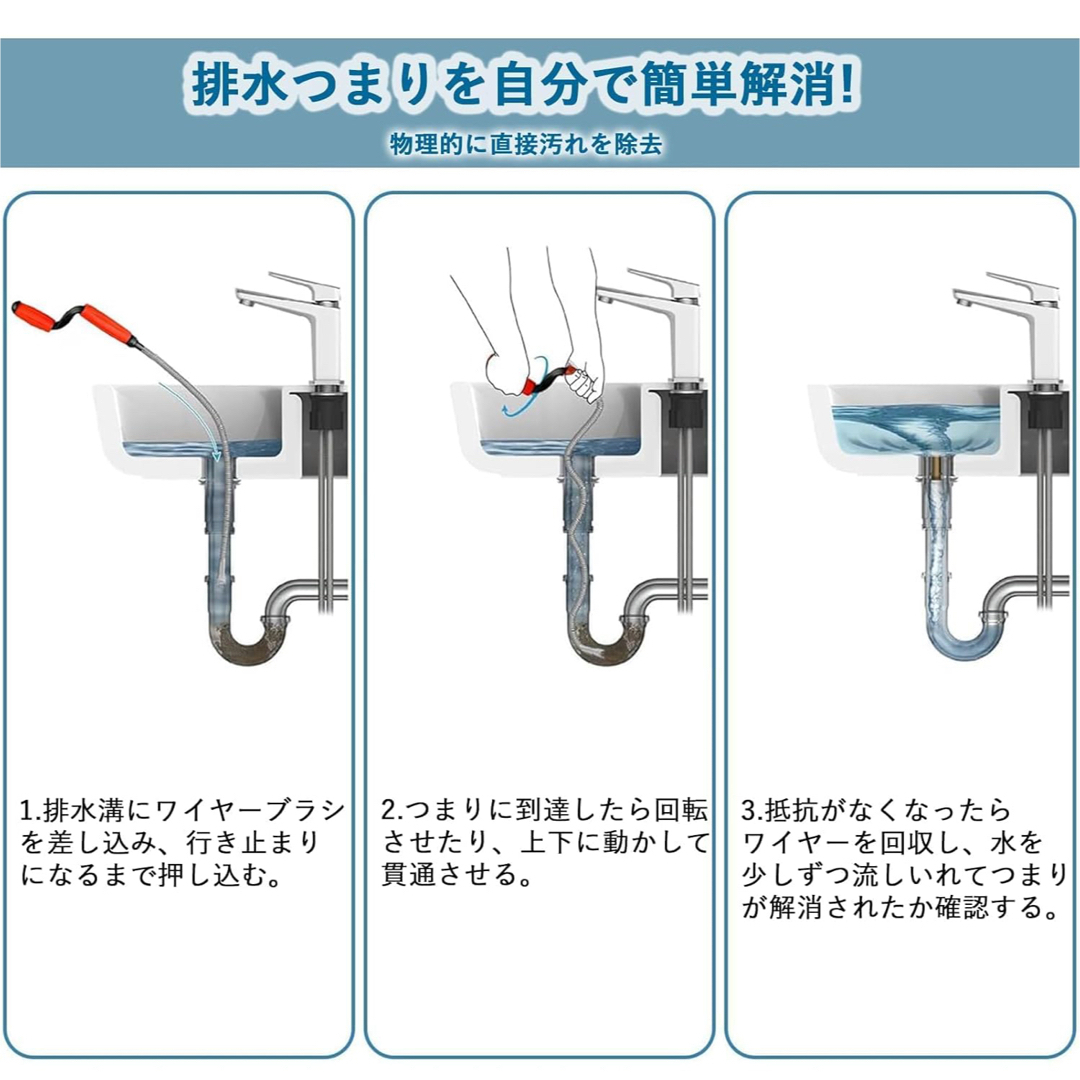 排水つまりを自分で簡単解消!

物理的に直接汚れを除去

1.排水溝にワイヤーブラシを差し込み、行き止まりになるまで押し込む。

2.つまりに到達したら回転させたり、上下に動かして貫通させる。

3.抵抗がなくなったらワイヤーを回収し、水を少しずつ流しいれてつまりが解消されたか確認する。