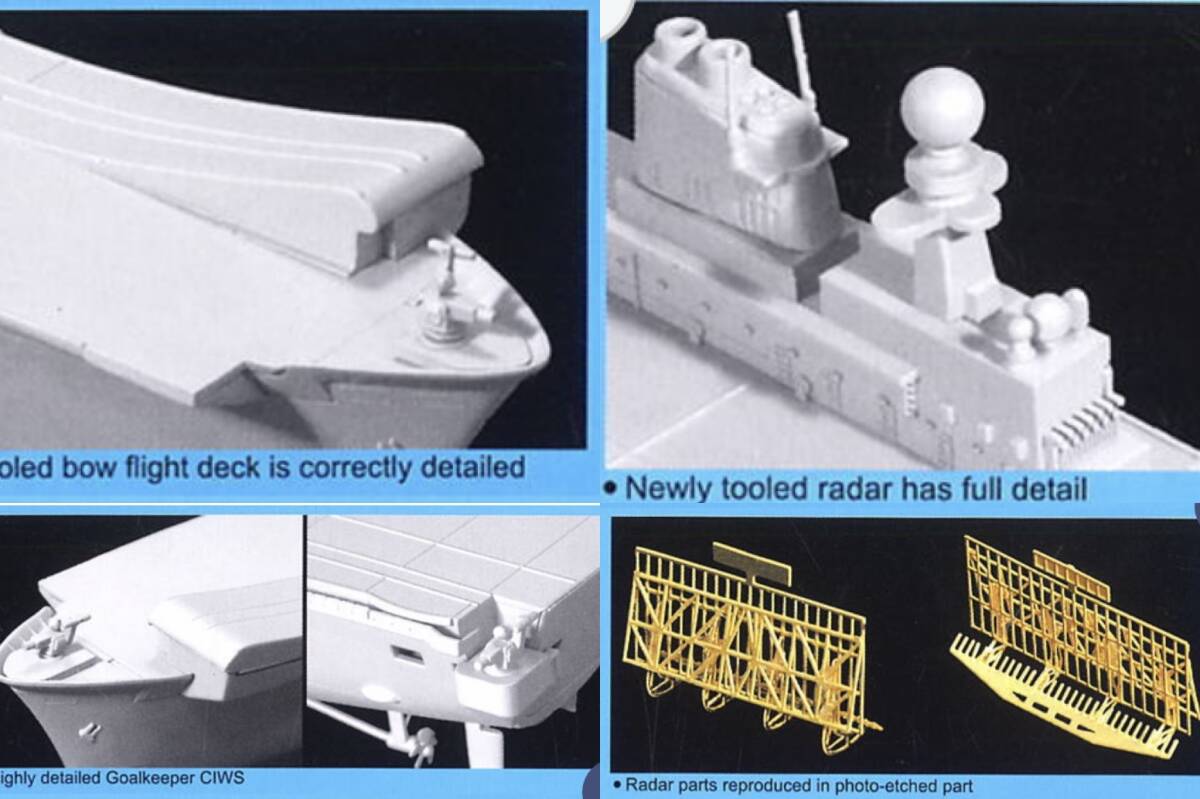 oled bow flight deck is correctly detailed

• Newly tooled radar has full detail

ighly detailed Goalkeeper CIWS

• Radar parts reproduced in photo-etched part