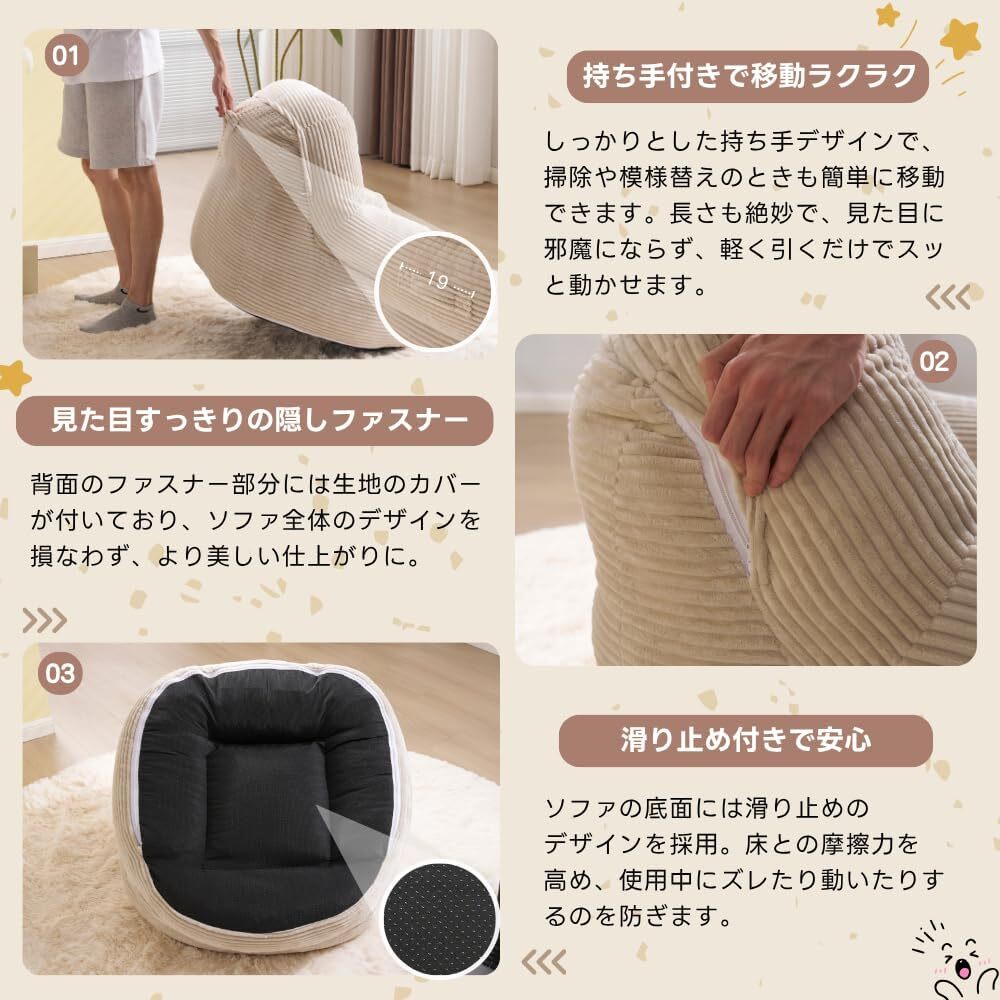 01

19

持ち手付きで移動ラクラク

しっかりとした持ち手デザインで、掃除や模様替えのときも簡単に移動できます。長さも絶妙で、見た目に邪魔にならず、軽く引くだけでスッと動かせます。

02

見た目すっきりの隠しファスナー

背面のファスナー部分には生地のカバーが付いており、ソファ全体のデザインを損なわず、より美しい仕上がりに。

03

滑り止め付きで安心

ソファの底面には滑り止めのデザインを採用。床との摩擦力を高め、使用中にズレたり動いたりするのを防ぎます。