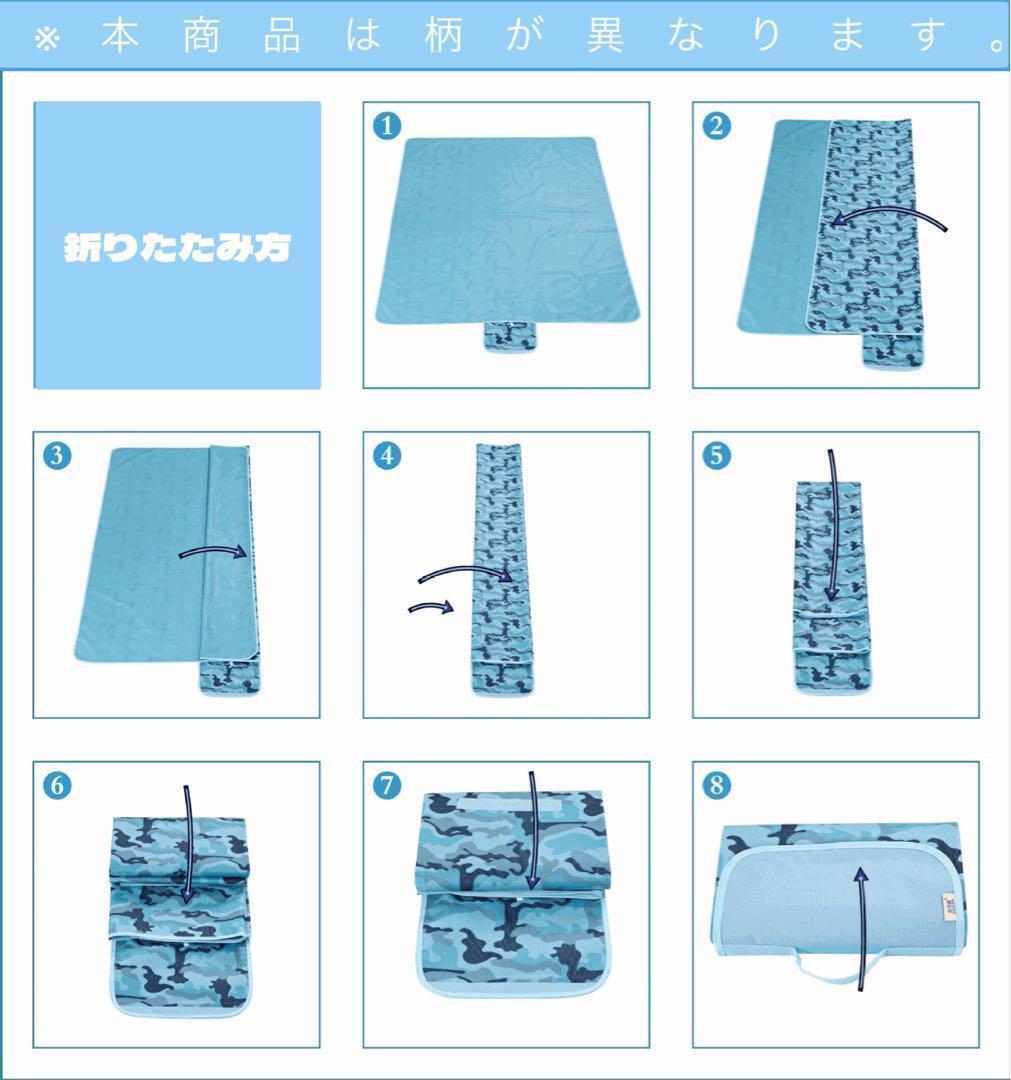 ※本商品は柄が異なります。

折りたたみ方

1

2

3

4

5

6

7

8