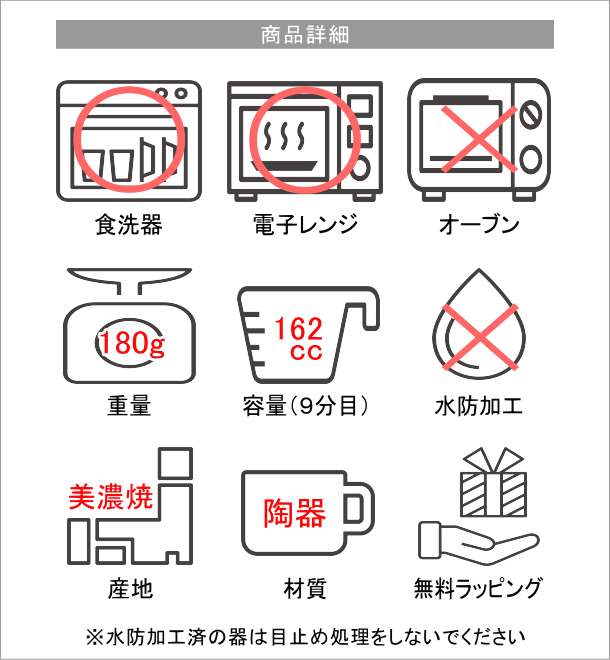 商品詳細

食洗器

電子レンジ

オーブン

180g

重量

162
cc

容量(9分目)

水防加工

美濃焼

産地

陶器

材質

無料ラッピング

※水防加工済の器は目止め処理をしないでください