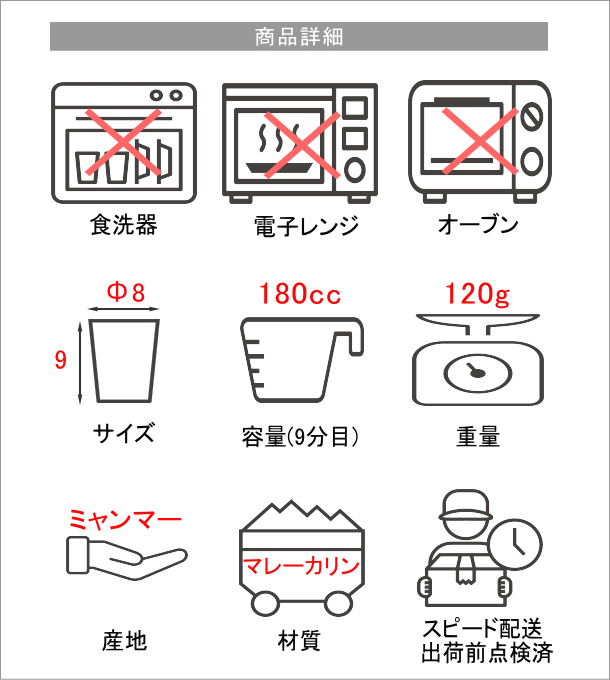 商品詳細

食洗器

電子レンジ

オーブン

Φ8

9

サイズ

180cc

容量(9分目)

120g

重量

ミャンマー

産地

マレーカリン

材質

スピード配送
出荷前点検済