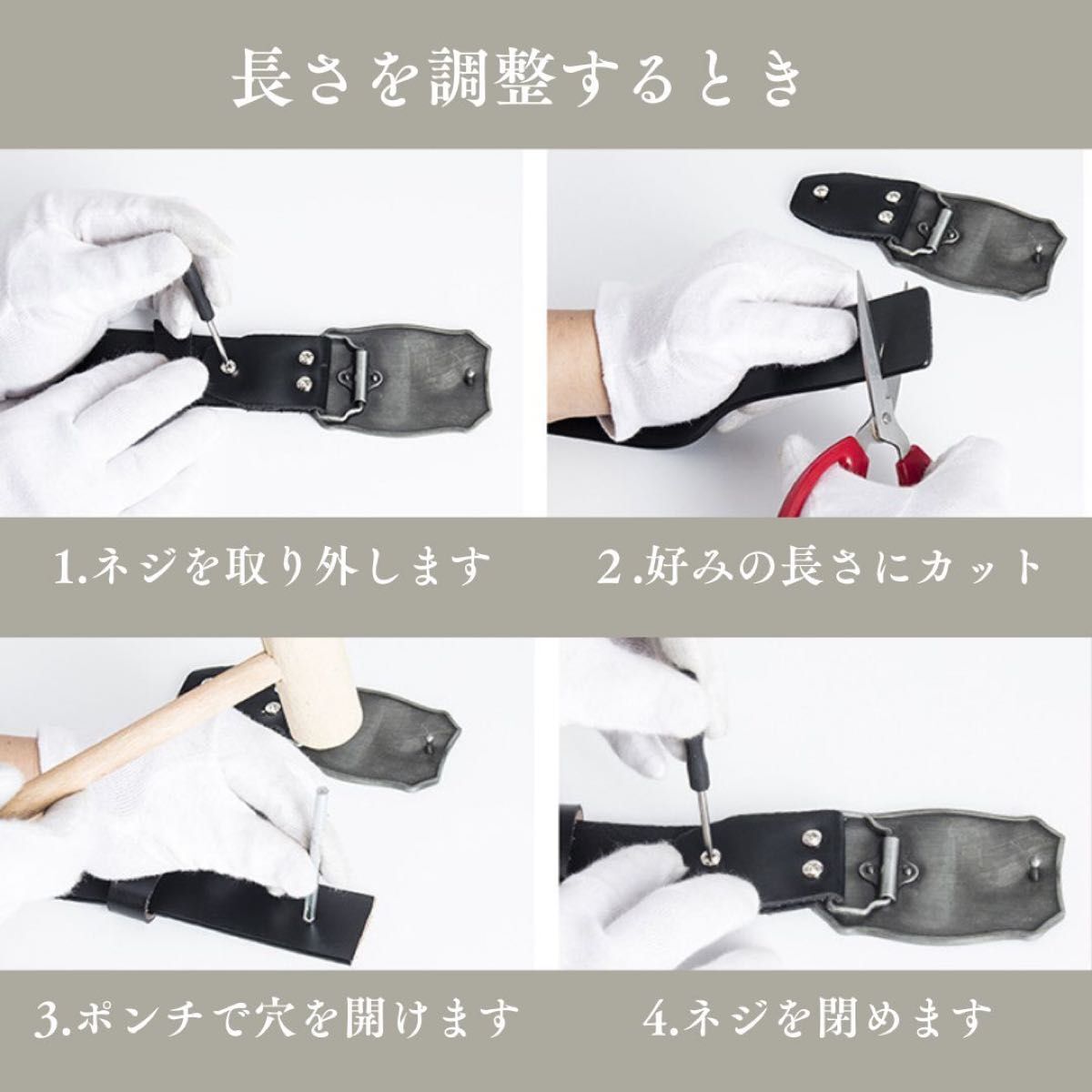 長さを調整するとき

1.ネジを取り外します

2.好みの長さにカット

3.ポンチで穴を開けます

4.ネジを閉めます