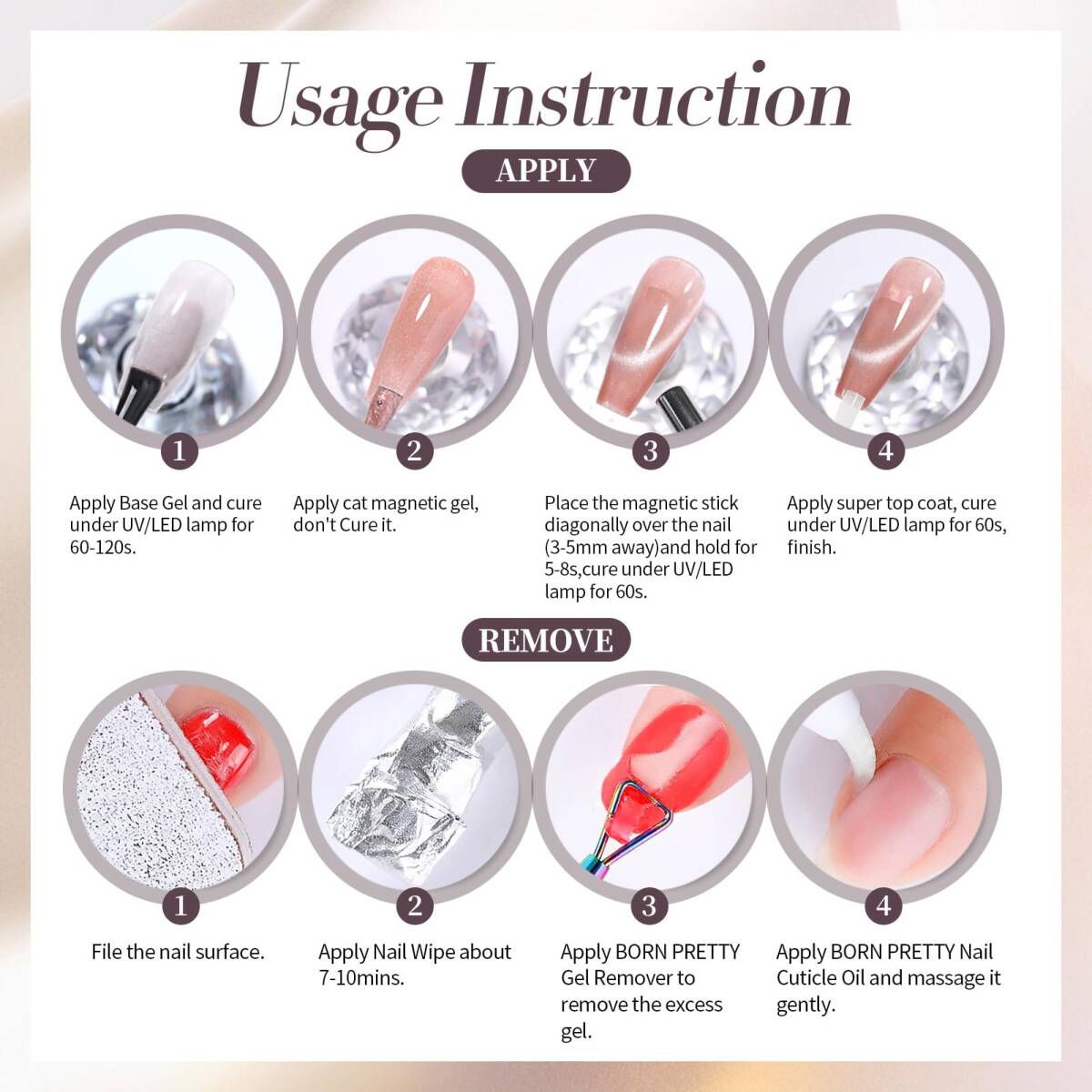 Usage Instruction

APPLY

1
Apply Base Gel and cure under UV/LED lamp for 60-120s.

2
Apply cat magnetic gel, don't Cure it.

3
Place the magnetic stick diagonally over the nail (3-5mm away)and hold for 5-8s,cure under UV/LED lamp for 60s.

4
Apply super top coat, cure under UV/LED lamp for 60s, finish.

REMOVE

1
File the nail surface.

2
Apply Nail Wipe about 7-10mins.

3
Apply BORN PRETTY Gel Remover to remove the excess gel.

4
Apply BORN PRETTY Nail Cuticle Oil and massage it gently.