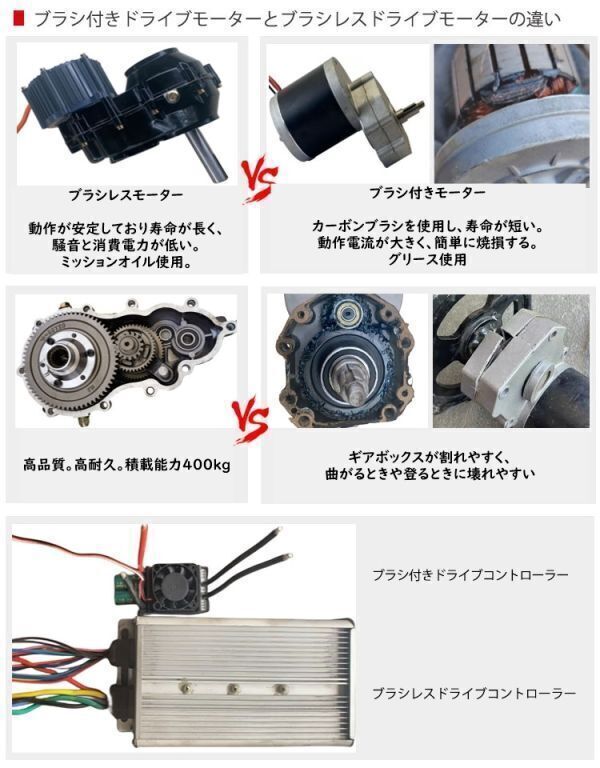 ブラシ付きドライブモーターとブラシレスドライブモーターの違い

ブラシレスモーター

動作が安定しており寿命が長く、騒音と消費電力が低い。ミッションオイル使用。

VS

ブラシ付きモーター

カーボンブラシを使用し、寿命が短い。動作電流が大きく、簡単に焼損する。グリース使用

高品質。高耐久。積載能力400kg

VS

ギアボックスが割れやすく、曲がるときや登るときに壊れやすい

ブラシ付きドライブコントローラー

ブラシレスドライブコントローラー