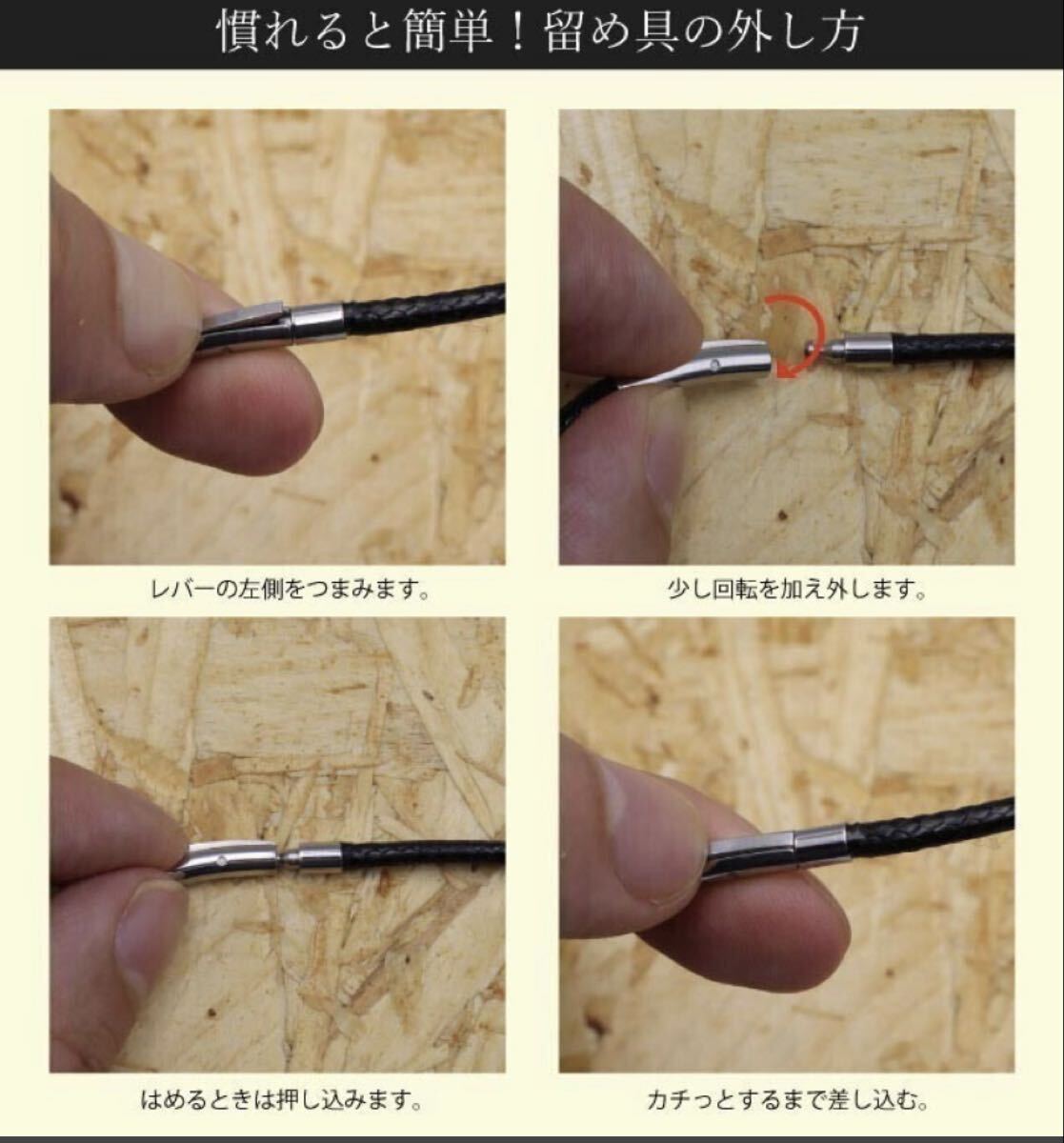 慣れると簡単！留め具の外し方

レバーの左側をつまみます。

少し回転を加え外します。

はめるときは押し込みます。

カチっとするまで差し込む。