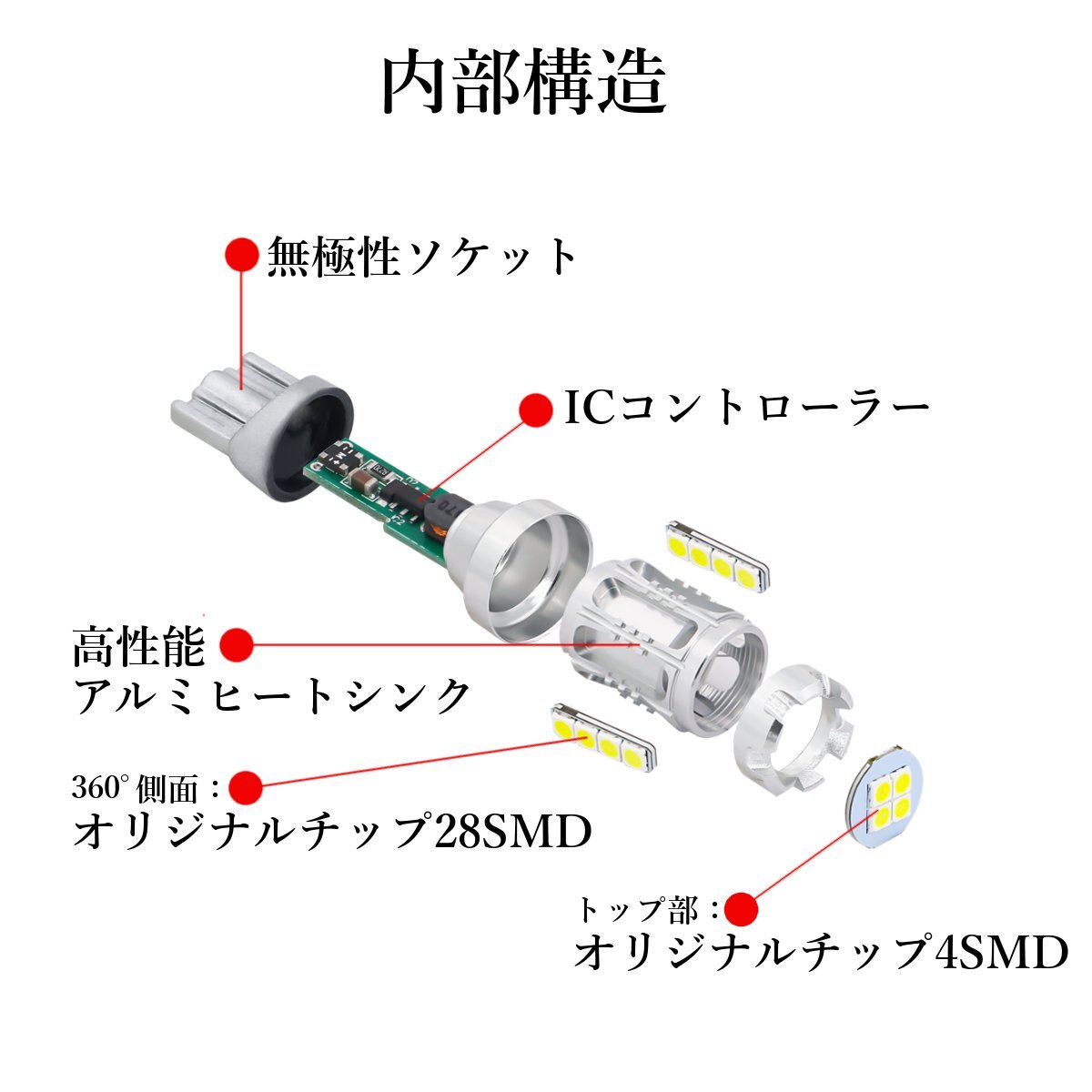 内部構造

無極性ソケット

ICコントローラー

高性能
アルミヒートシンク

360°側面：
オリジナルチップ28SMD

トップ部：
オリジナルチップ4SMD