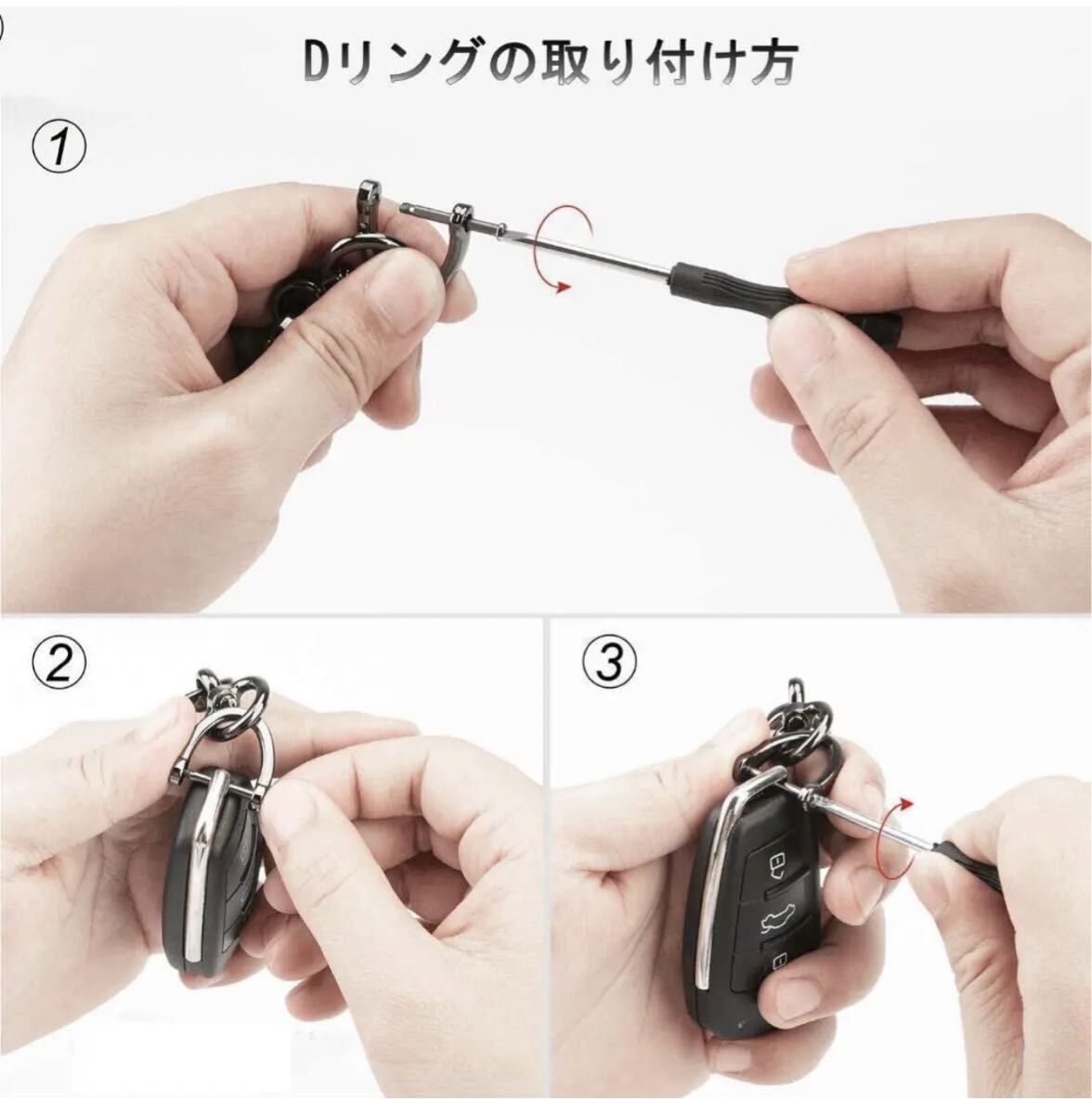 Dリングの取り付け方

①

②

③