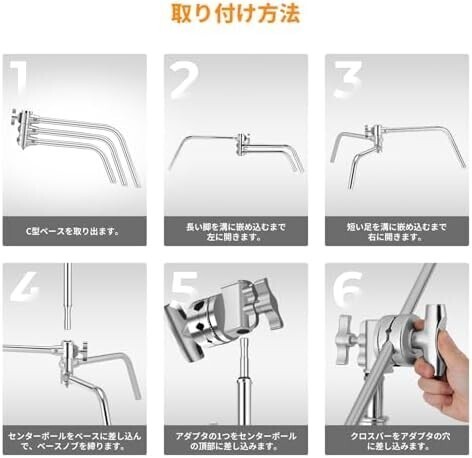 取り付け方法

1

C型ベースを取り出ます。

2

長い脚を溝に嵌め込むまで左に開きます。

3

短い足を溝に嵌め込むまで右に開きます。

4

センターポールをベースに差し込んで、ベースノブを締ります。

5

アダプタの1つをセンターポールの頂部に差し込みます。

6

クロスバーをアダプタの穴に差し込みます。